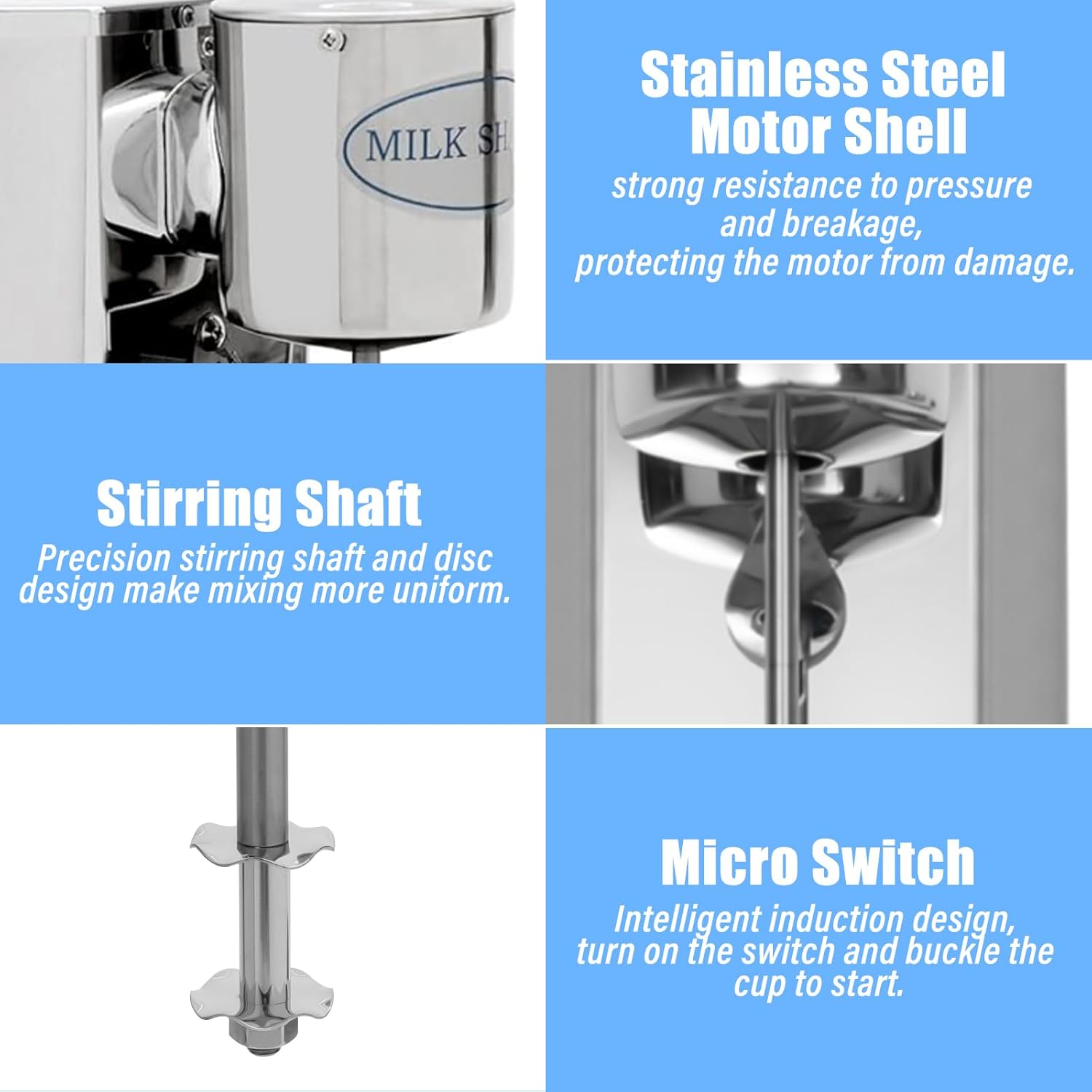 MILK SH

Stainless Steel Motor Shell
strong resistance to pressure and breakage, protecting the motor from damage.

Stirring Shaft
Precision stirring shaft and disc design make mixing more uniform.

Micro Switch
Intelligent induction design, turn on the switch and buckle the cup to start.