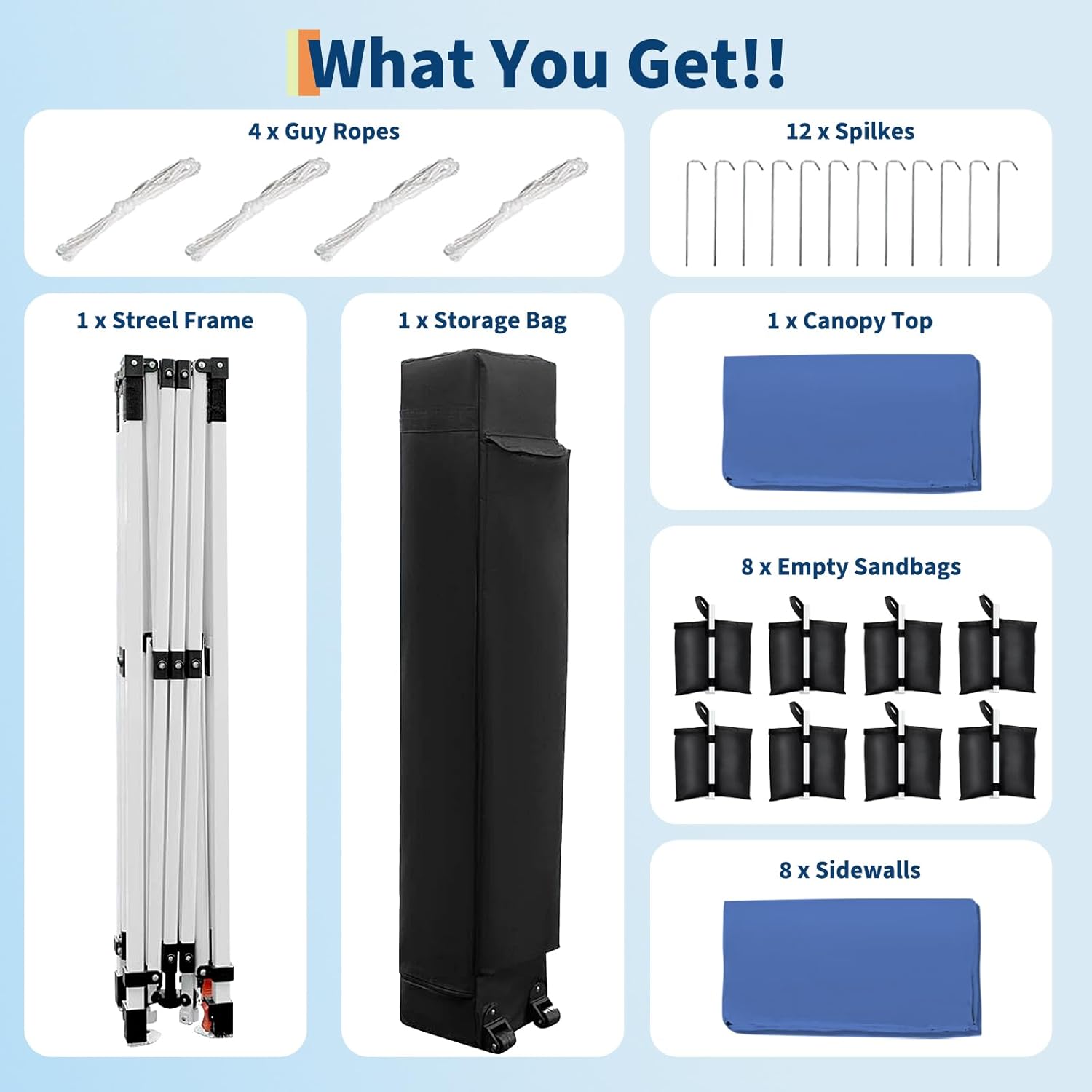 What You Get!!

4 x Guy Ropes

12 x Spilkes

1 x Streel Frame

1 x Storage Bag

1 x Canopy Top

8 x Empty Sandbags

8 x Sidewalls