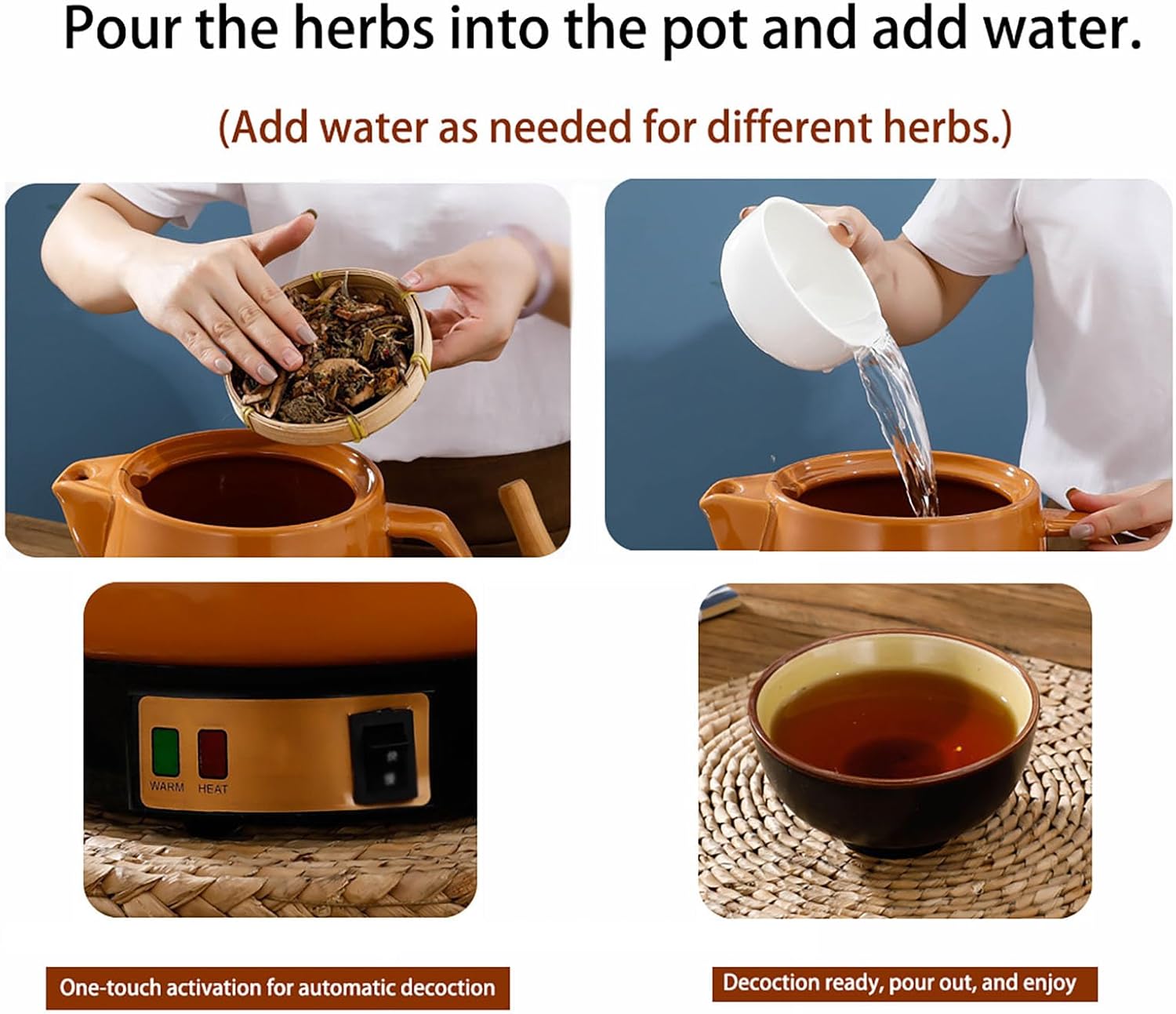 Pour the herbs into the pot and add water.

(Add water as needed for different herbs.)

WARM HEAT

One-touch activation for automatic decoction

Decoction ready, pour out, and enjoy