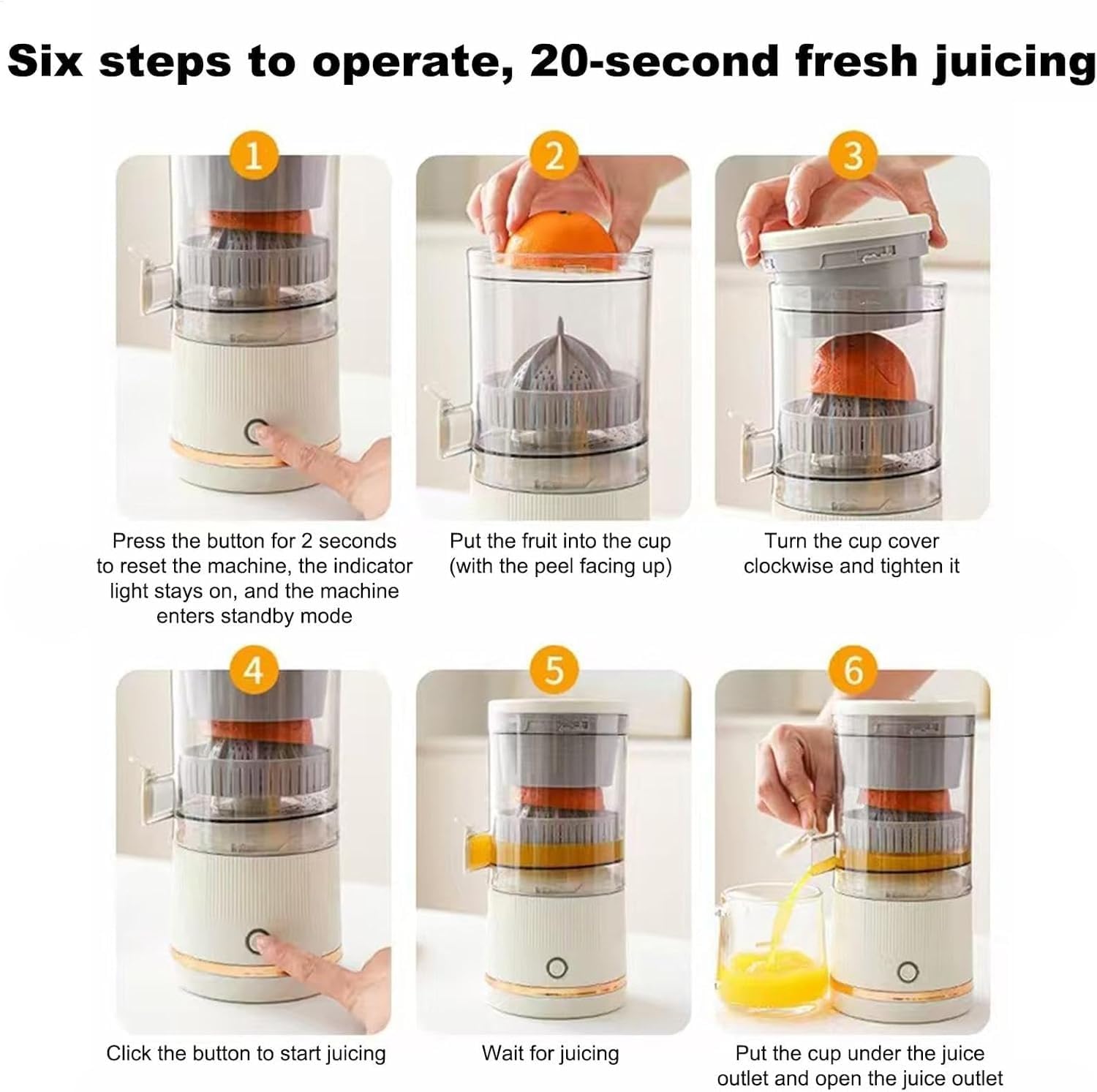 Six steps to operate, 20-second fresh juicing

1

Press the button for 2 seconds to reset the machine, the indicator light stays on, and the machine enters standby mode

2

Put the fruit into the cup (with the peel facing up)

3

Turn the cup cover clockwise and tighten it

4

Click the button to start juicing

5

Wait for juicing

6

Put the cup under the juice outlet and open the juice outlet