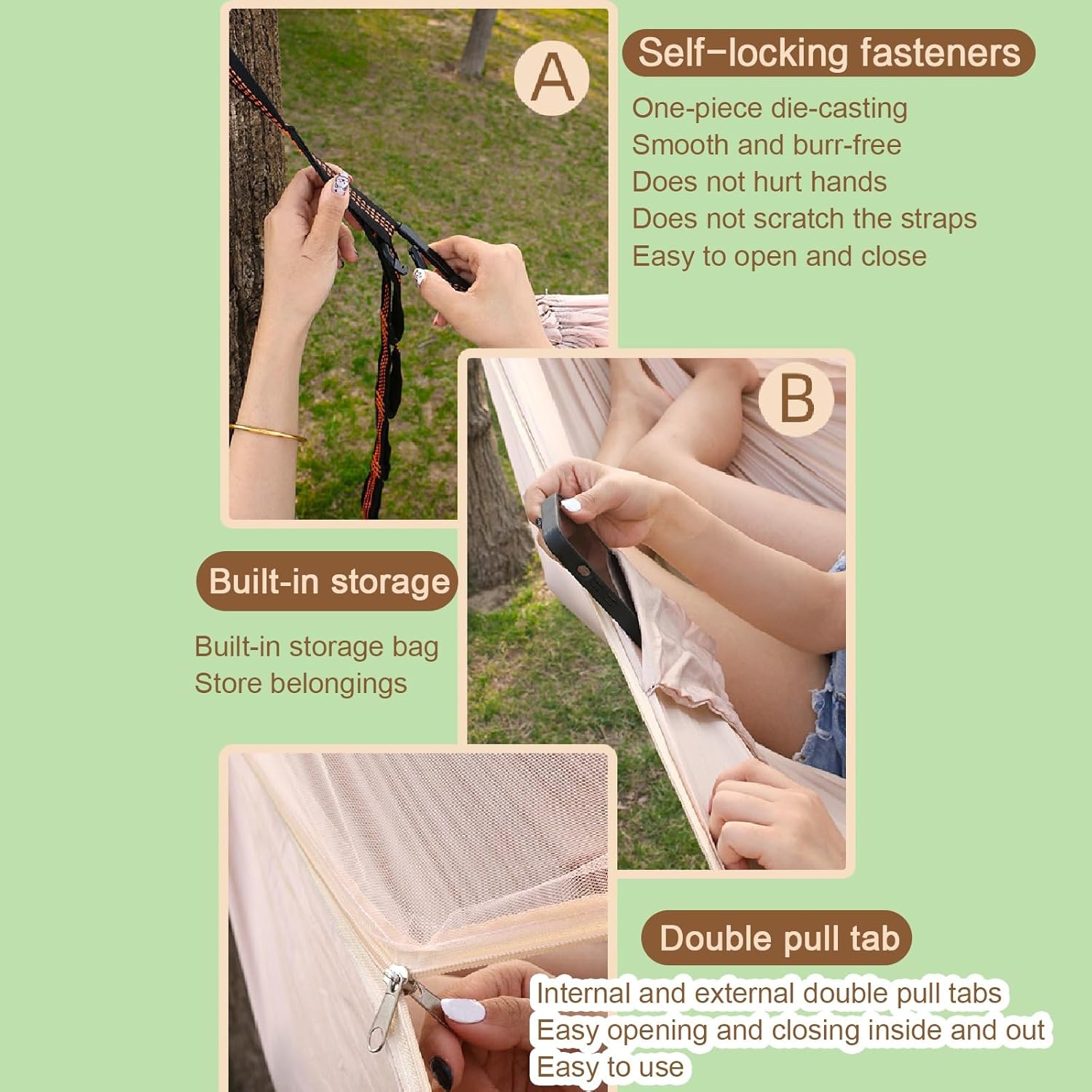 A

Self-locking fasteners

One-piece die-casting
Smooth and burr-free
Does not hurt hands
Does not scratch the straps
Easy to open and close

B

Built-in storage

Built-in storage bag
Store belongings

Double pull tab

Internal and external double pull tabs
Easy opening and closing inside and out
Easy to use