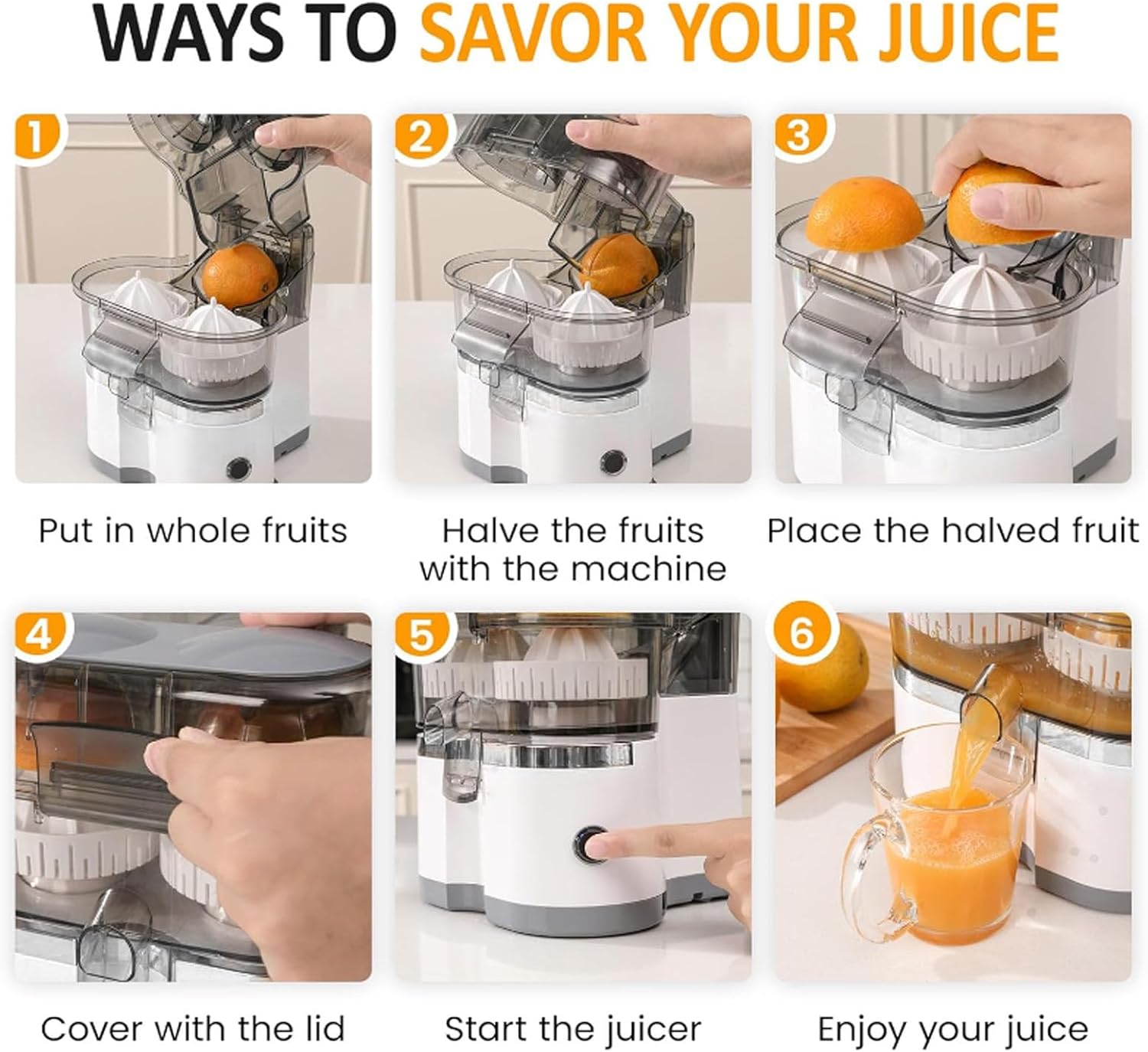 WAYS TO SAVOR YOUR JUICE

1

Put in whole fruits

2

Halve the fruits with the machine

3

Place the halved fruit

4

Cover with the lid

5

Start the juicer

6

Enjoy your juice