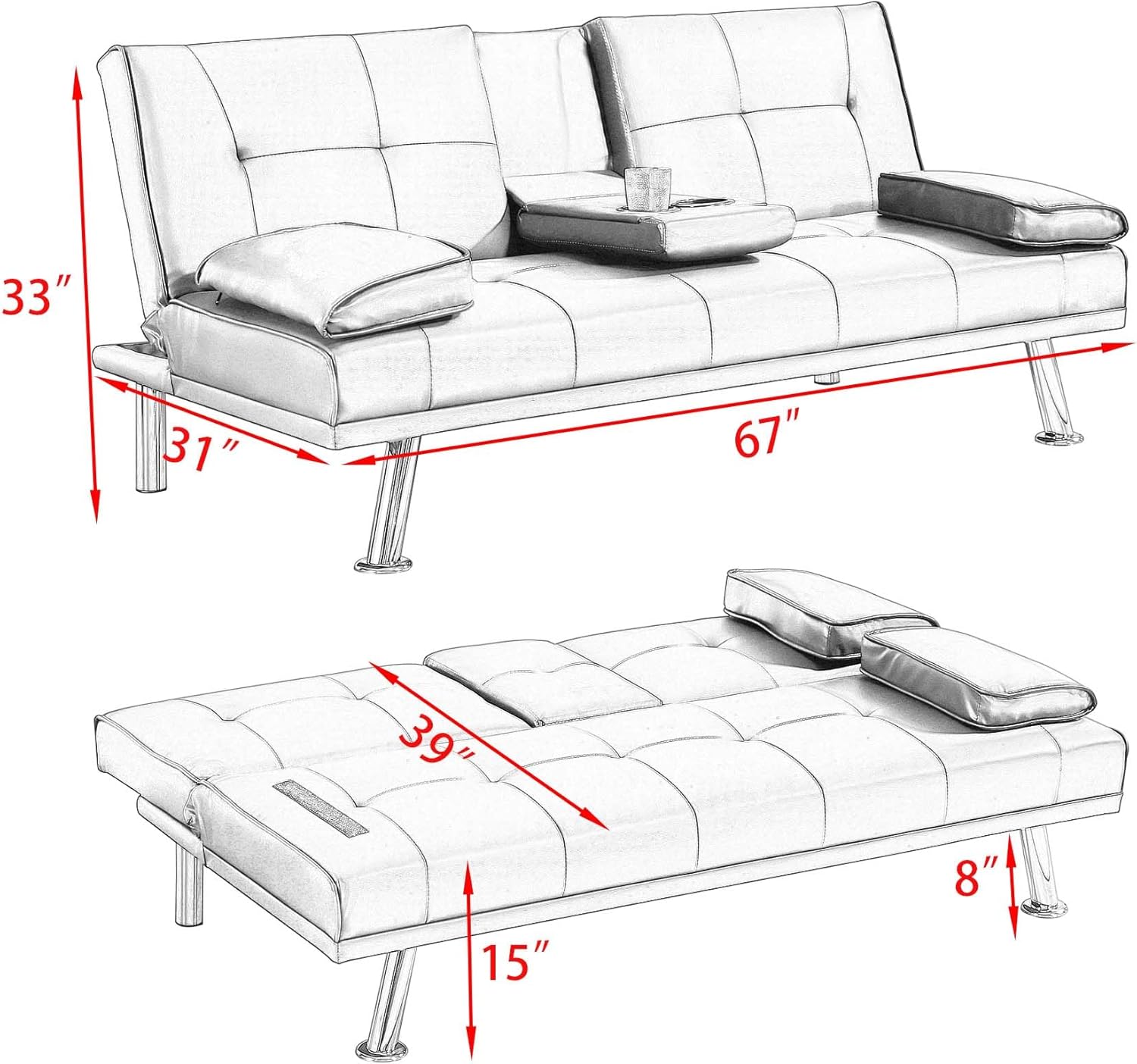 33″
31″
67″
39″
8″
15″