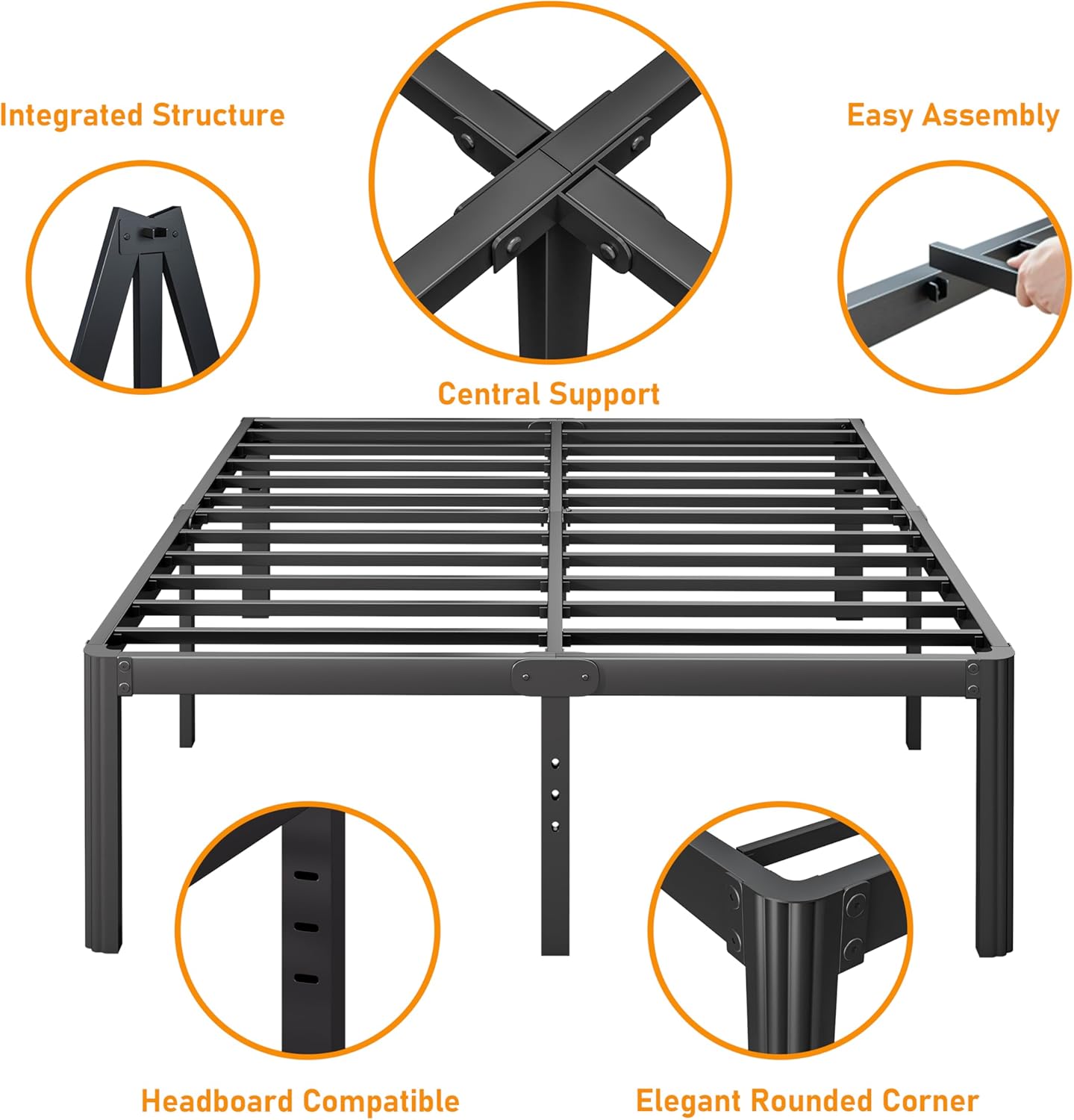 Integrated Structure

Easy Assembly

Central Support

Headboard Compatible

Elegant Rounded Corner