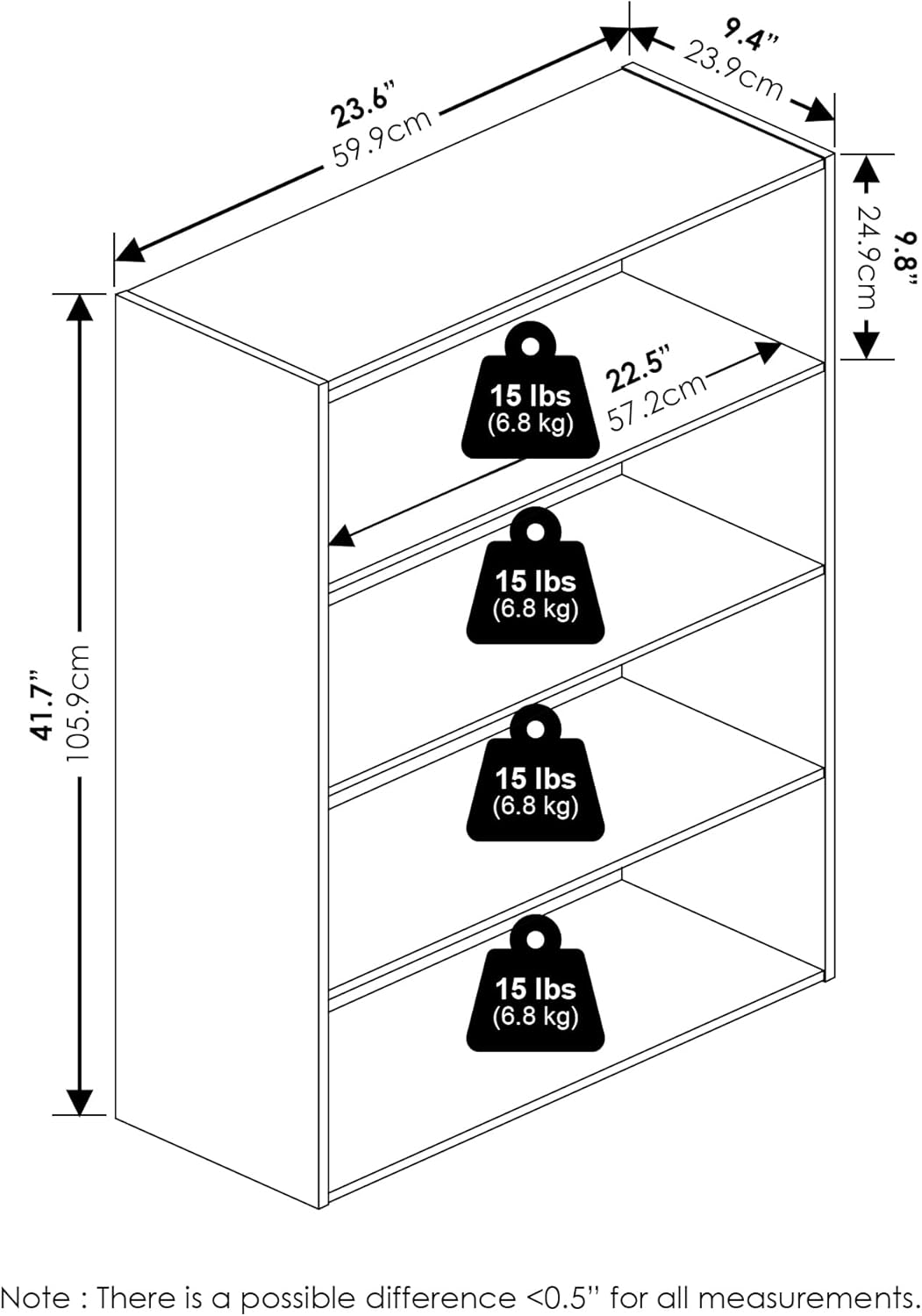 23.6”
59.9cm

9.4”
23.9cm

9.8”
24.9cm

22.5”
57.2cm

41.7”
105.9cm

15 lbs
(6.8 kg)

15 lbs
(6.8 kg)

15 lbs
(6.8 kg)

15 lbs
(6.8 kg)

Note : There is a possible difference <0.5” for all measurements.