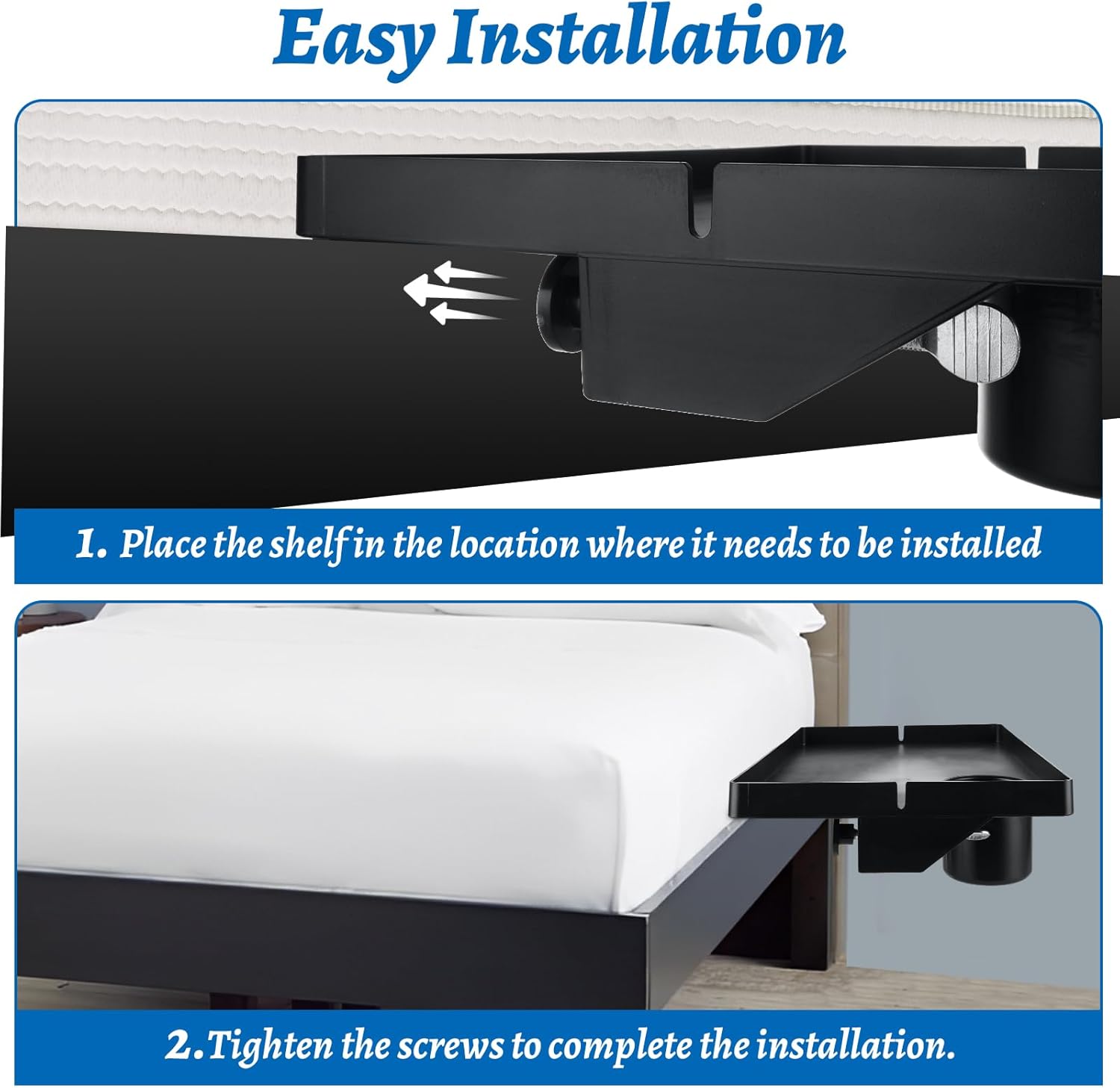 Easy Installation

1. Place the shelf in the location where it needs to be installed

2.Tighten the screws to complete the installation.