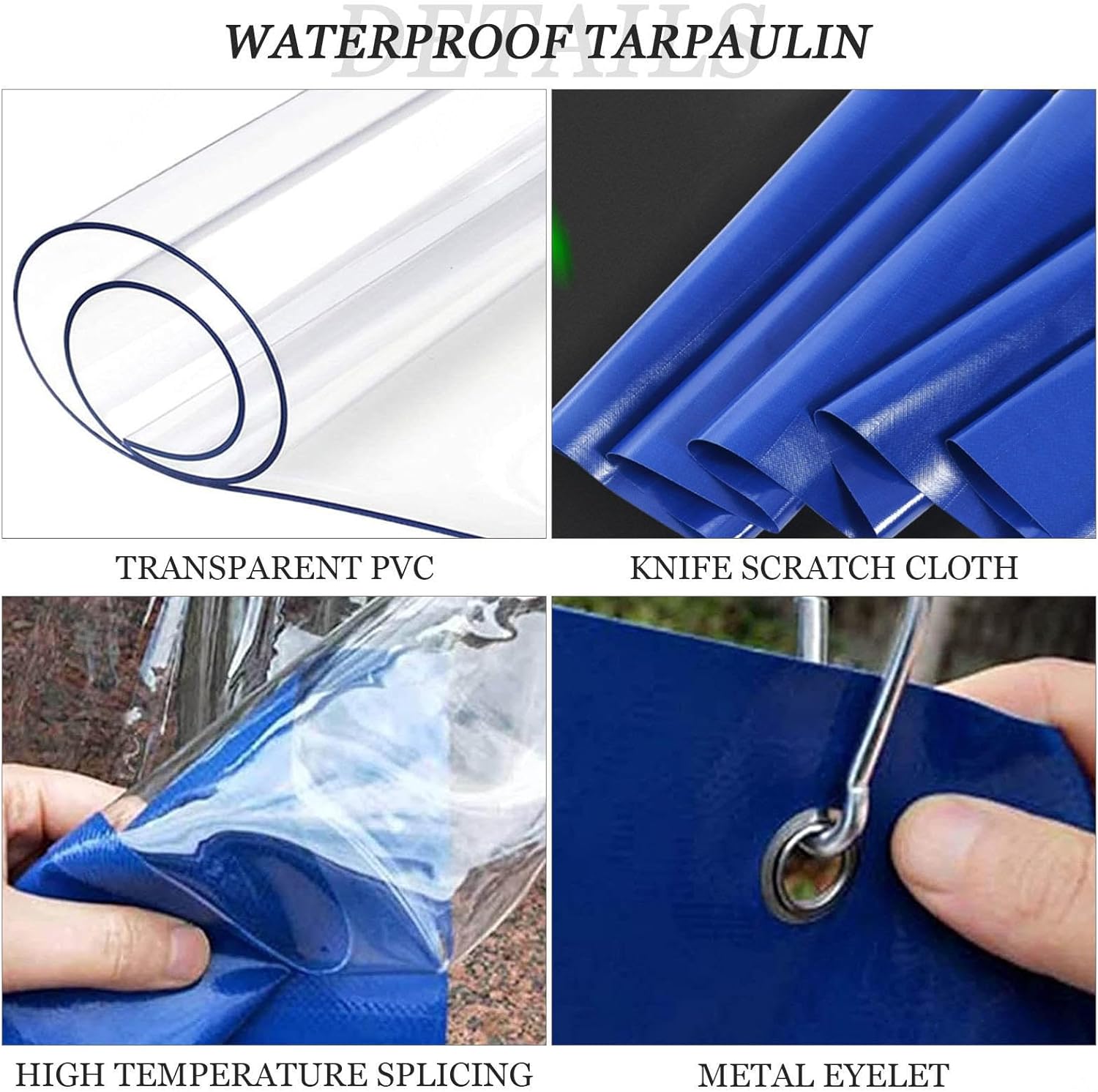 DETAILS
WATERPROOF TARPAULIN

TRANSPARENT PVC

KNIFE SCRATCH CLOTH

HIGH TEMPERATURE SPLICING

METAL EYELET