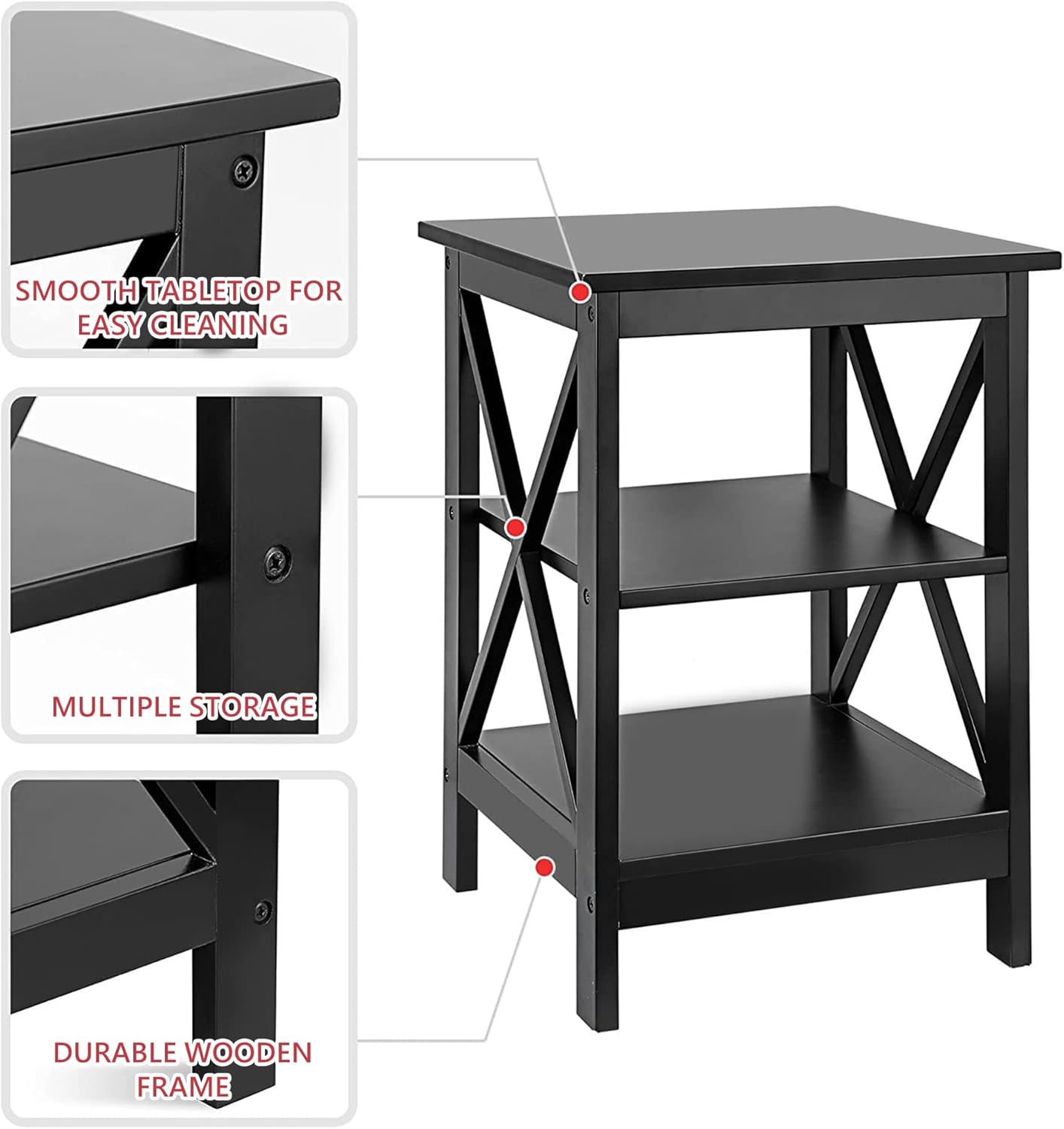 SMOOTH TABLETOP FOR EASY CLEANING

MULTIPLE STORAGE

DURABLE WOODEN FRAME