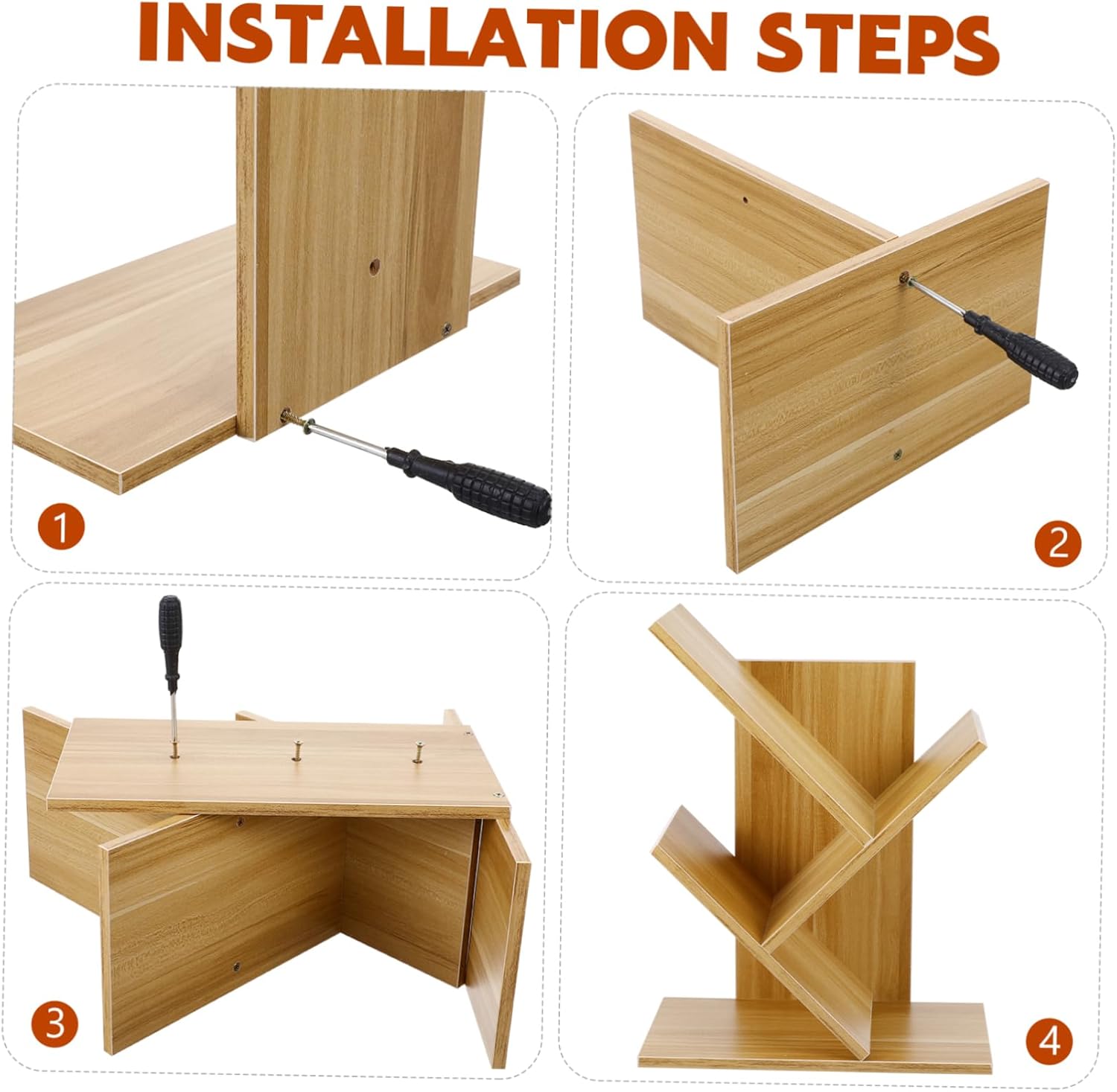 INSTALLATION STEPS

1

2

3

4