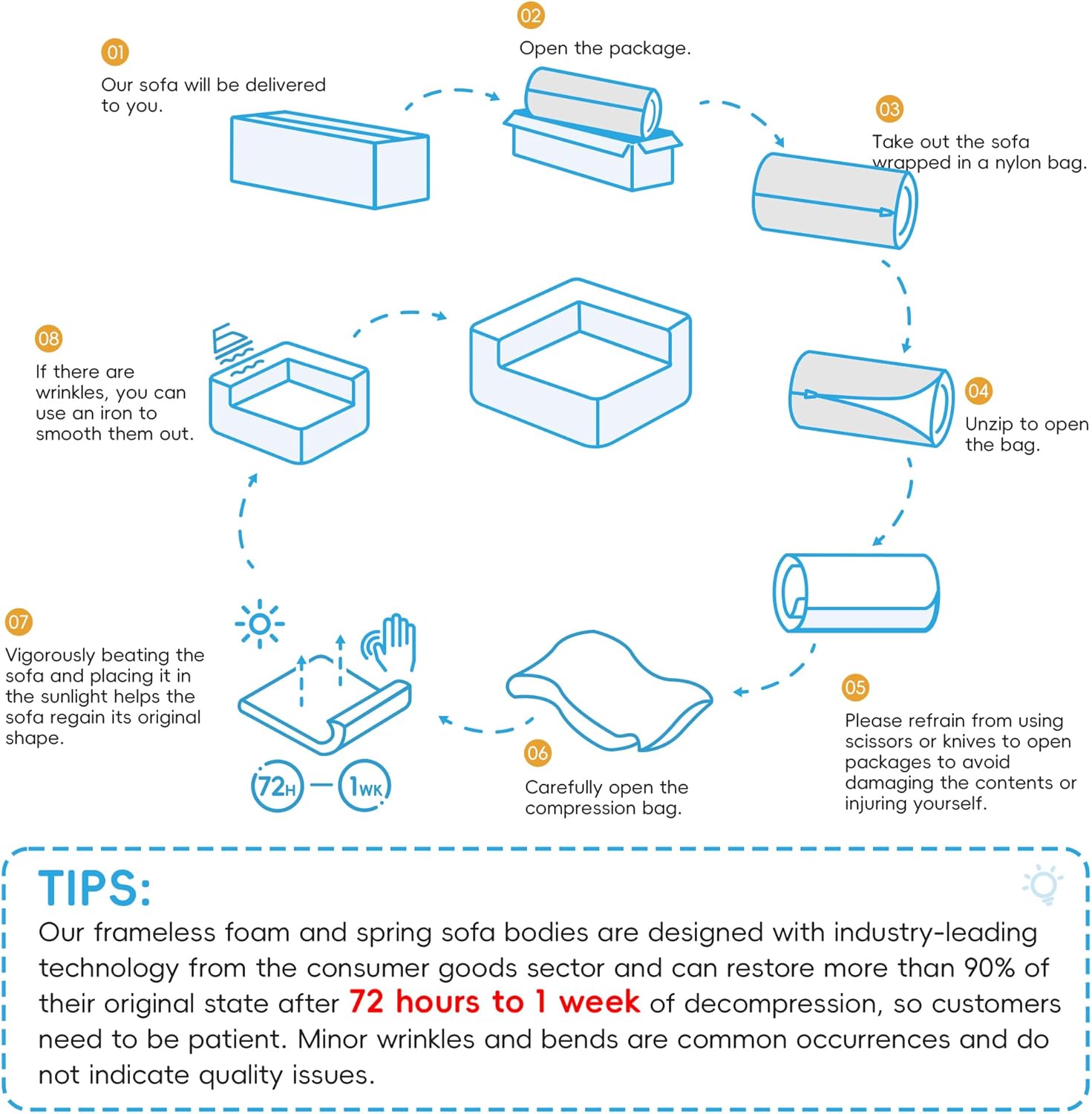 01
Our sofa will be delivered to you.

02
Open the package.

03
Take out the sofa wrapped in a nylon bag.

04
Unzip to open the bag.

05
Please refrain from using scissors or knives to open packages to avoid damaging the contents or injuring yourself.

06
Carefully open the compression bag.

07
Vigorously beating the sofa and placing it in the sunlight helps the sofa regain its original shape.

72H — 1WK

08
If there are wrinkles, you can use an iron to smooth them out.

TIPS:
Our frameless foam and spring sofa bodies are designed with industry-leading technology from the consumer goods sector and can restore more than 90% of their original state after 72 hours to 1 week of decompression, so customers need to be patient. Minor wrinkles and bends are common occurrences and do not indicate quality issues.