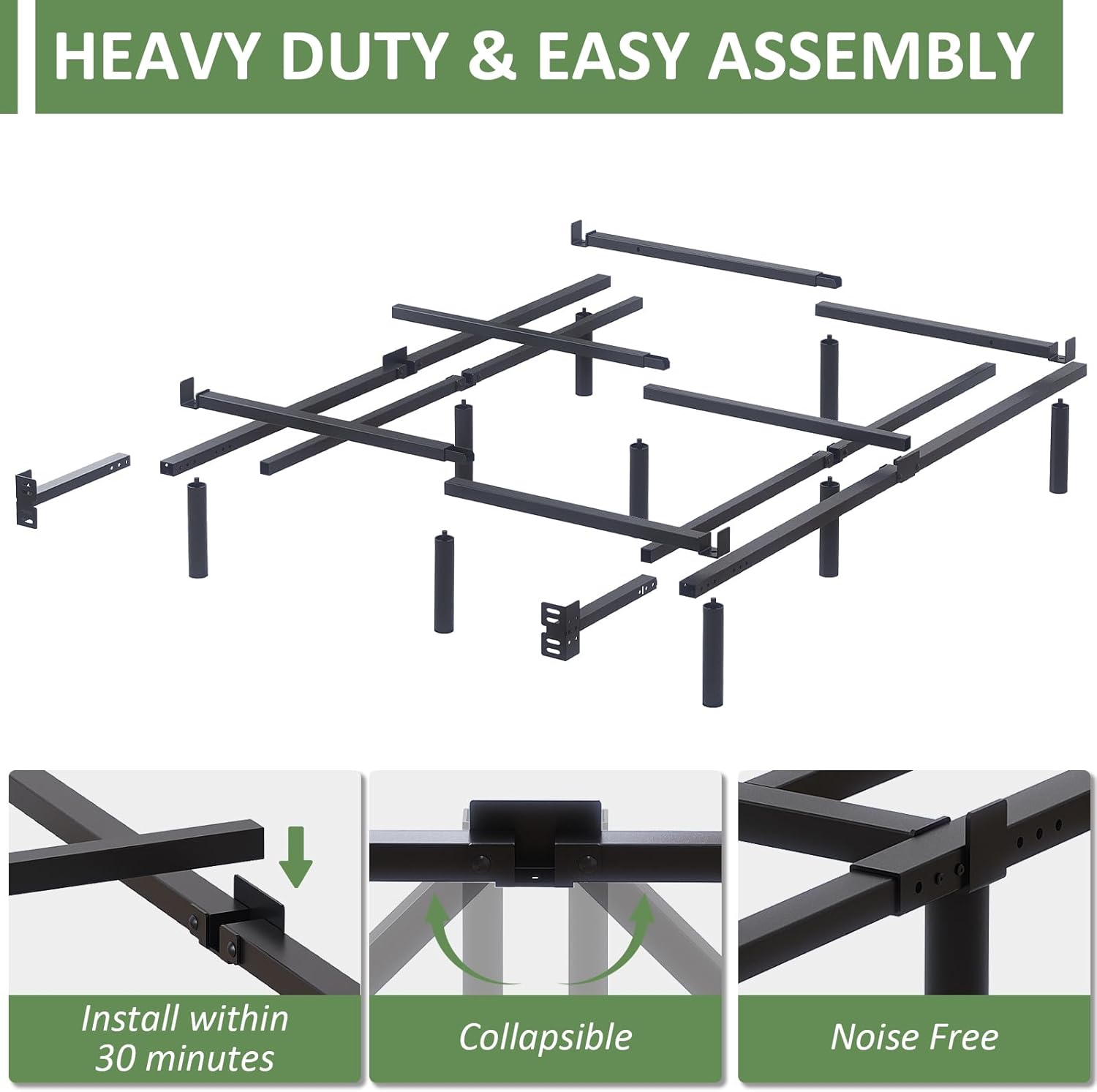 HEAVY DUTY & EASY ASSEMBLY

Install within 30 minutes

Collapsible

Noise Free