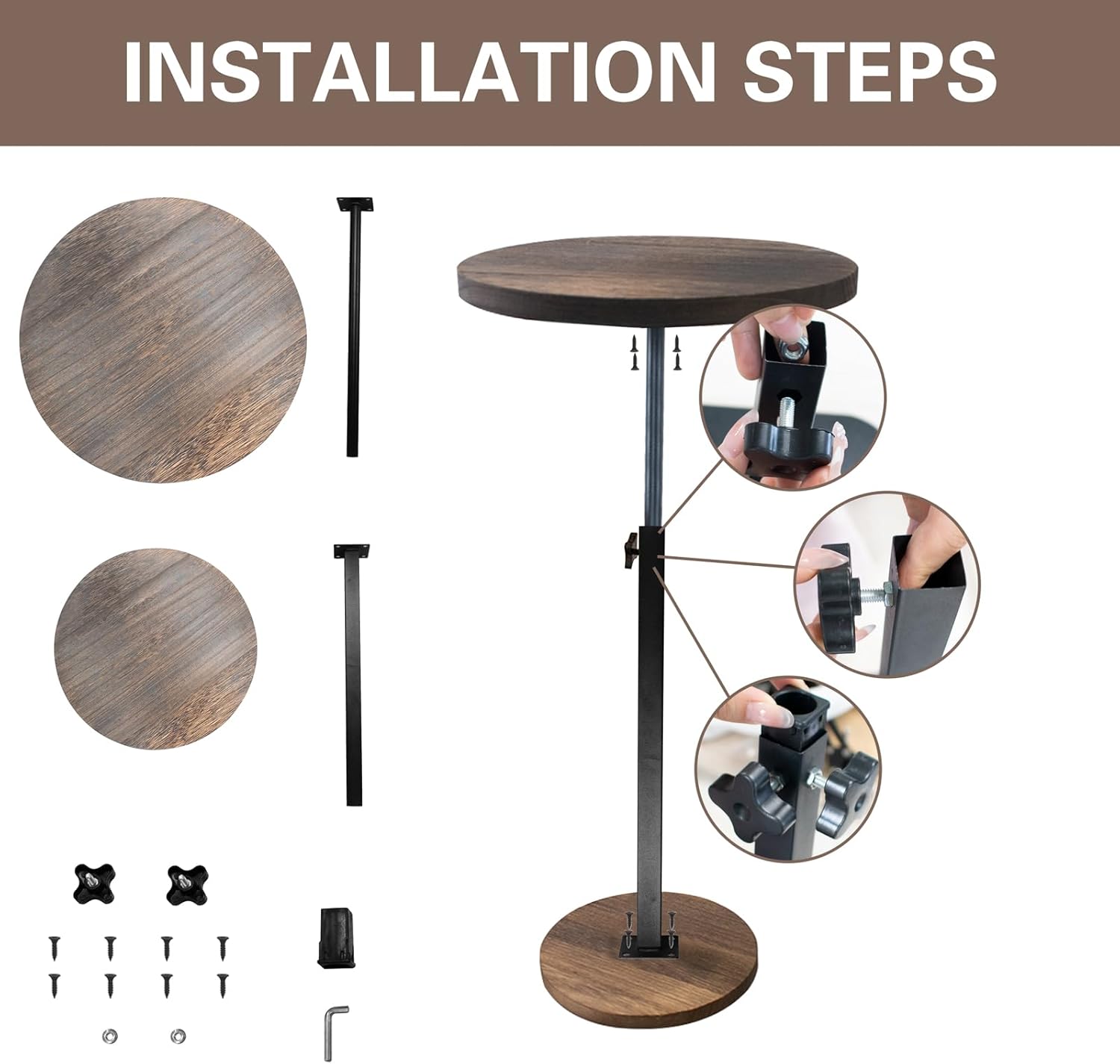 INSTALLATION STEPS