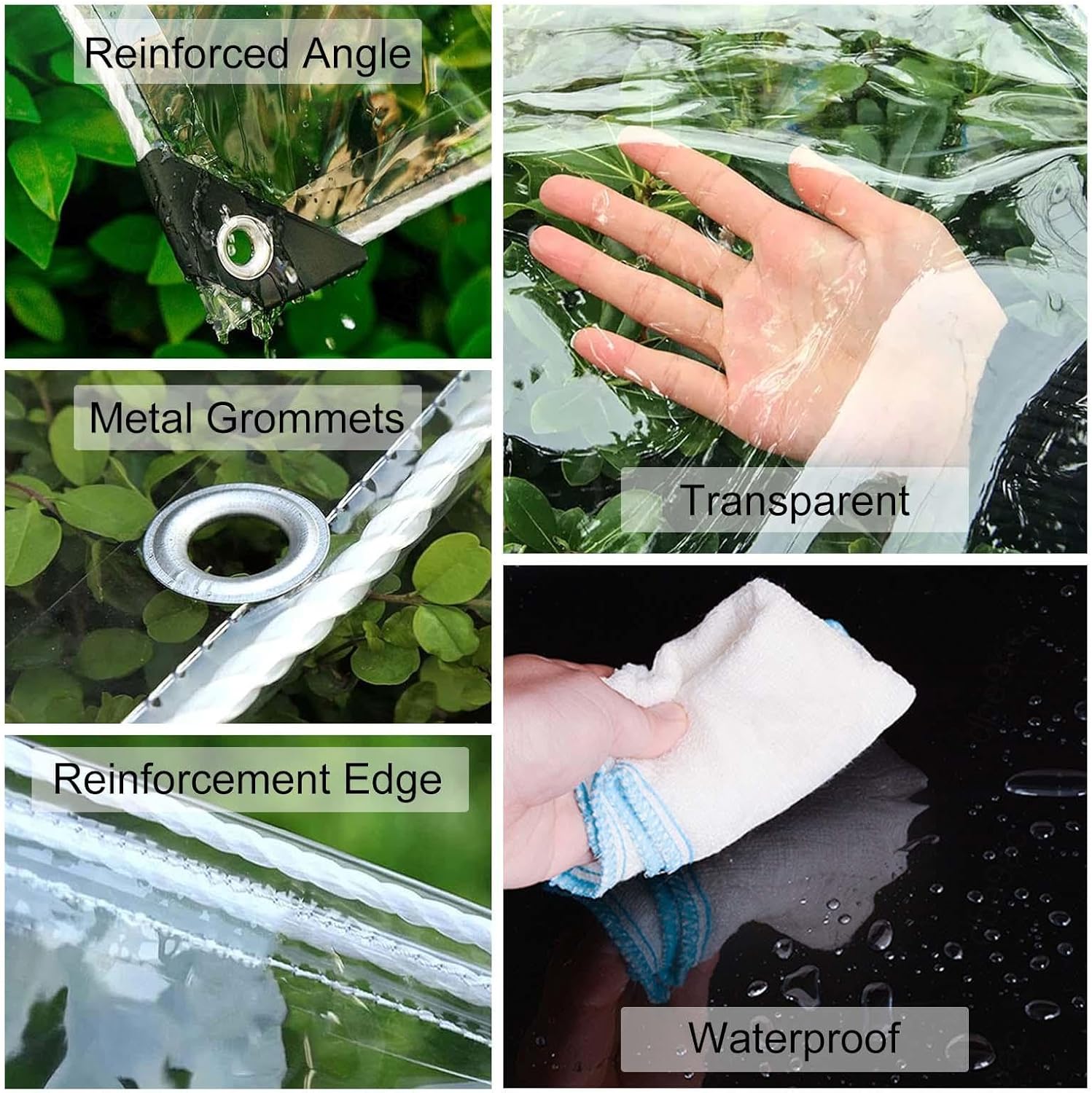 Reinforced Angle

Metal Grommets

Reinforcement Edge

Transparent

Waterproof