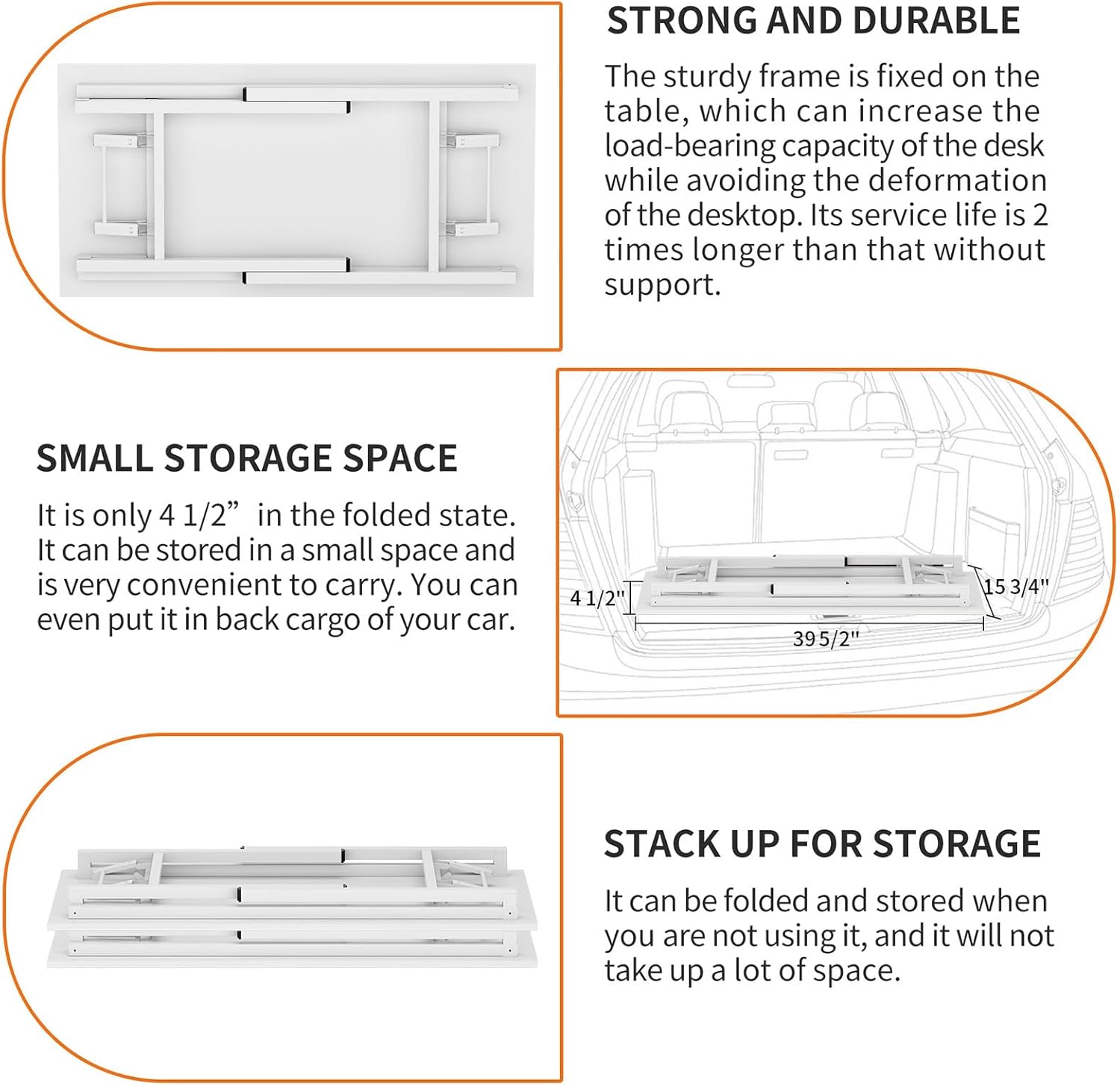 STRONG AND DURABLE

The sturdy frame is fixed on the table, which can increase the load-bearing capacity of the desk while avoiding the deformation of the desktop. Its service life is 2 times longer than that without support.

SMALL STORAGE SPACE

It is only 4 1/2” in the folded state. It can be stored in a small space and is very convenient to carry. You can even put it in back cargo of your car.

4 1/2"

15 3/4"

39 5/2"

STACK UP FOR STORAGE

It can be folded and stored when you are not using it, and it will not take up a lot of space.