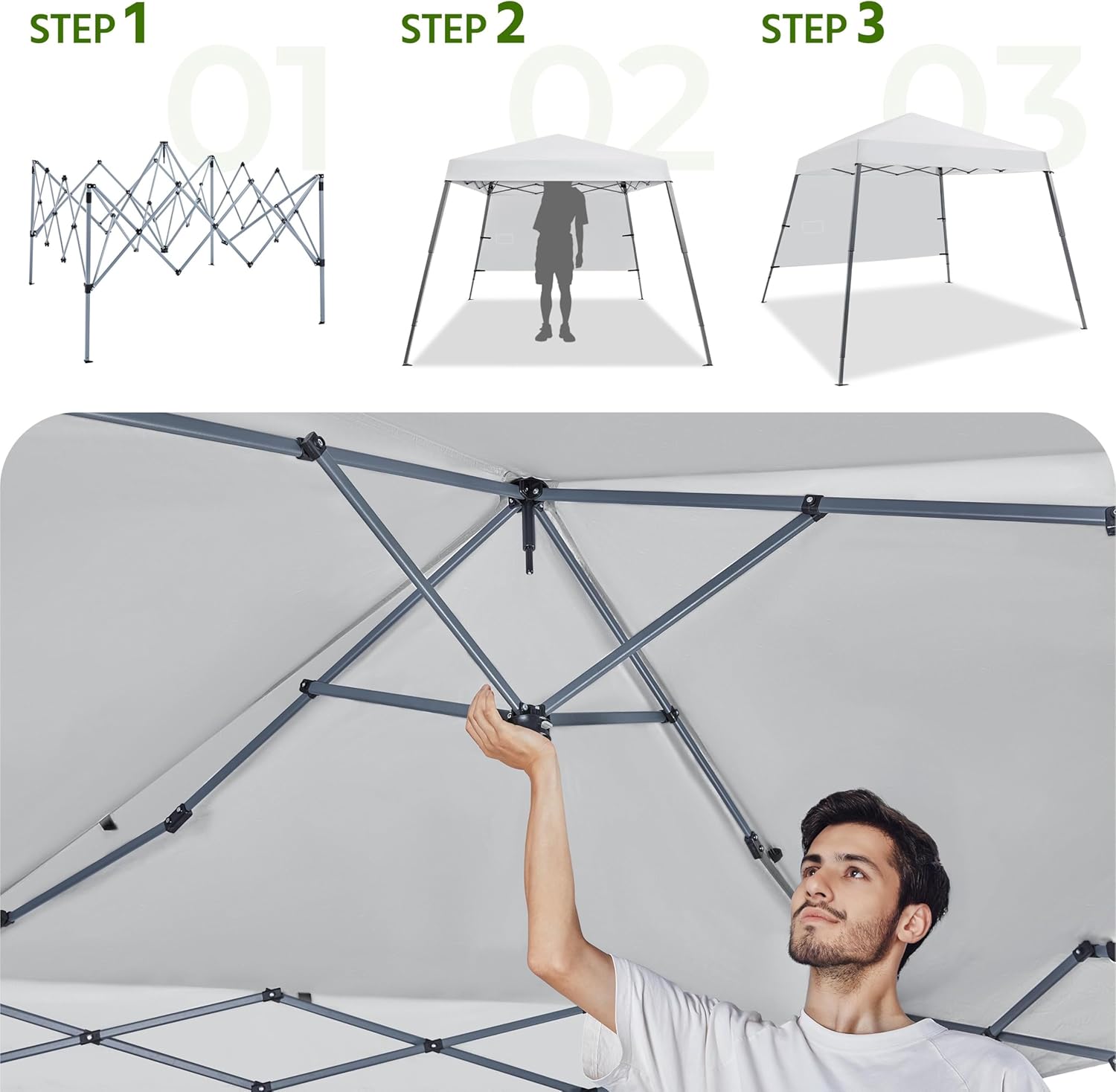 STEP 1
01

STEP 2
02

STEP 3
03