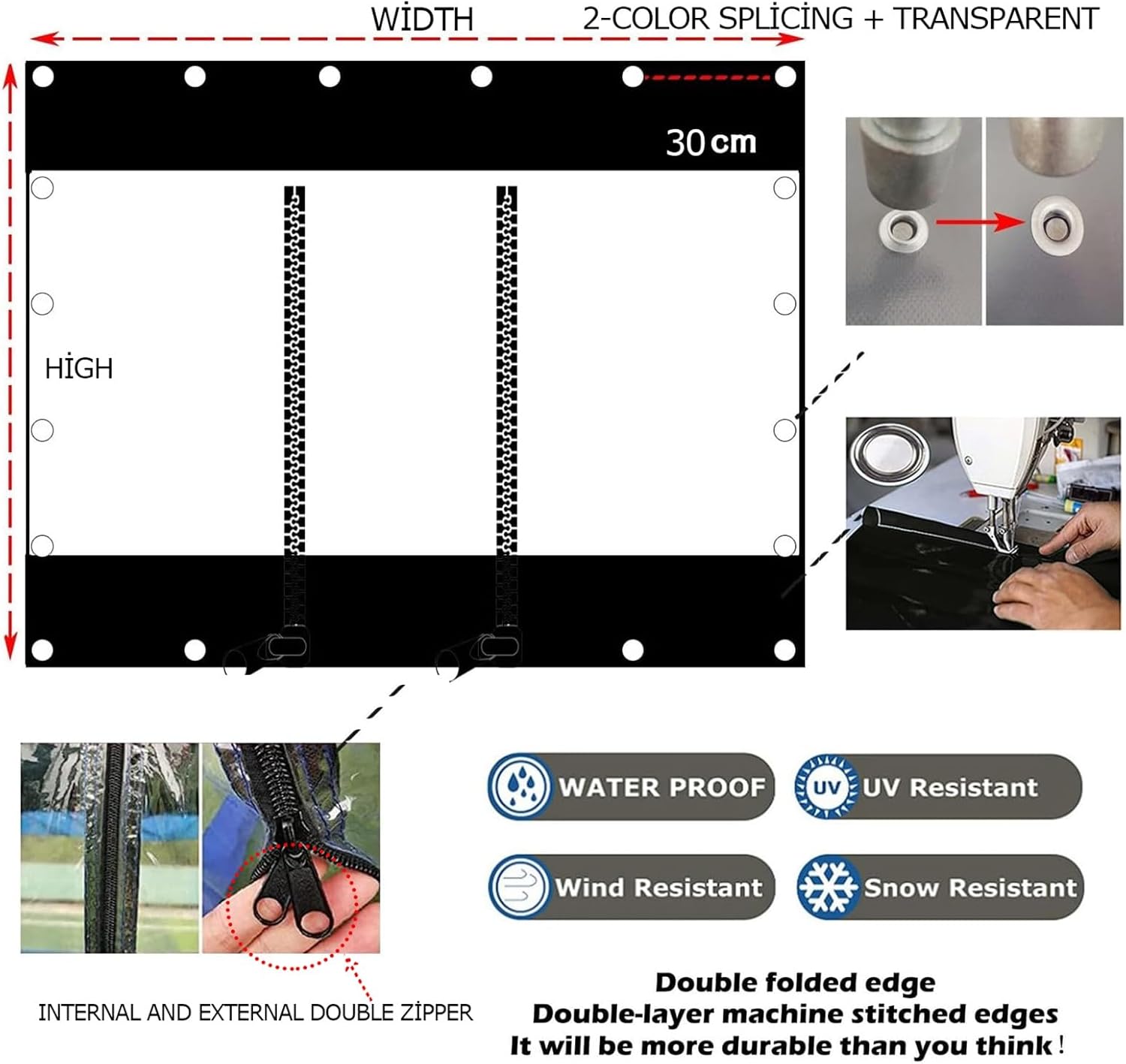 WİDTH

2-COLOR SPLİCİNG + TRANSPARENT

30 cm

HİGH

INTERNAL AND EXTERNAL DOUBLE ZİPPER

WATER PROOF

UV

UV Resistant

Wind Resistant

Snow Resistant

Double folded edge
Double-layer machine stitched edges
It will be more durable than you think !