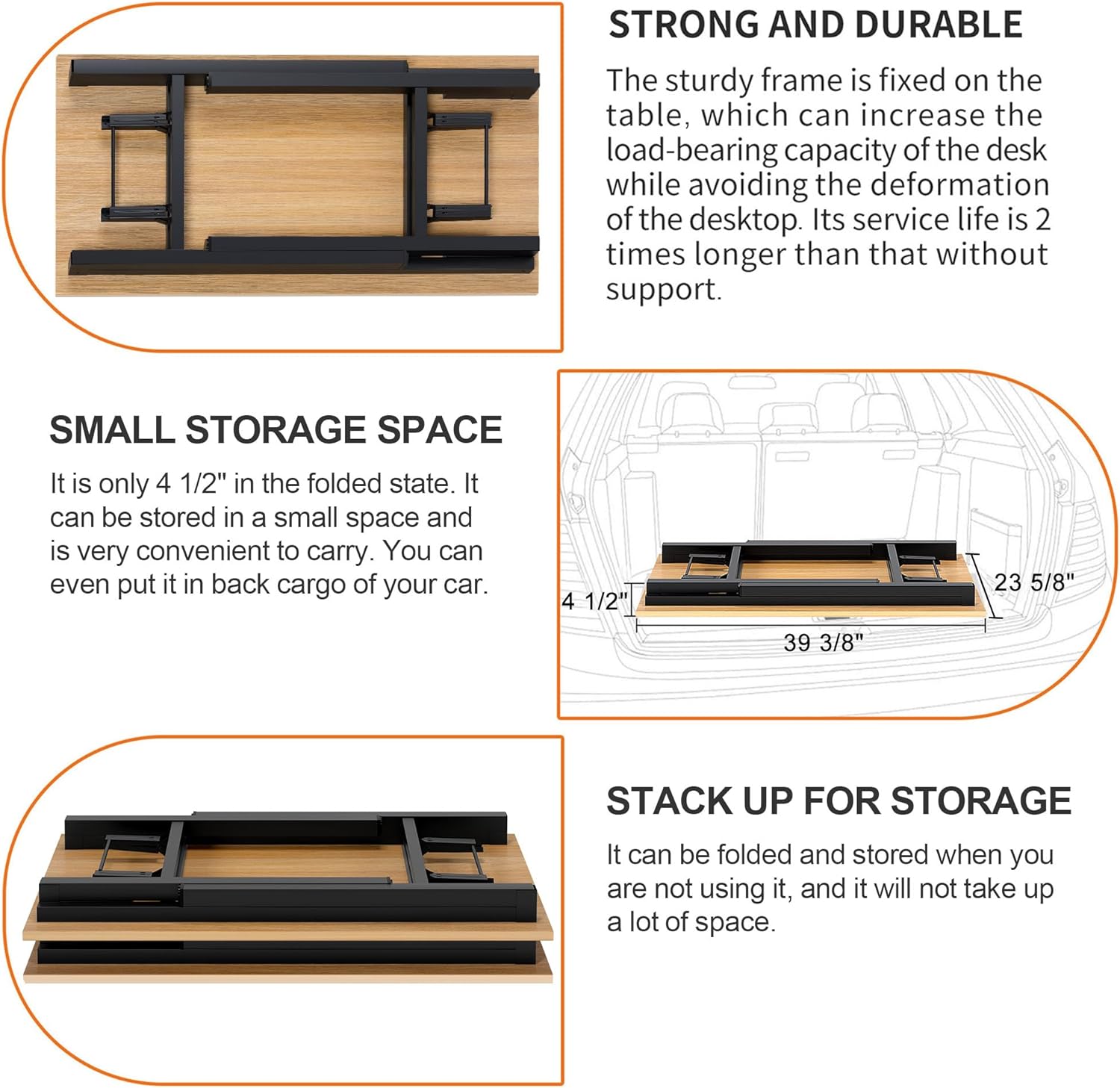 STRONG AND DURABLE

The sturdy frame is fixed on the table, which can increase the load-bearing capacity of the desk while avoiding the deformation of the desktop. Its service life is 2 times longer than that without support.

SMALL STORAGE SPACE

It is only 4 1/2" in the folded state. It can be stored in a small space and is very convenient to carry. You can even put it in back cargo of your car.

4 1/2"
23 5/8"
39 3/8"

STACK UP FOR STORAGE

It can be folded and stored when you are not using it, and it will not take up a lot of space.