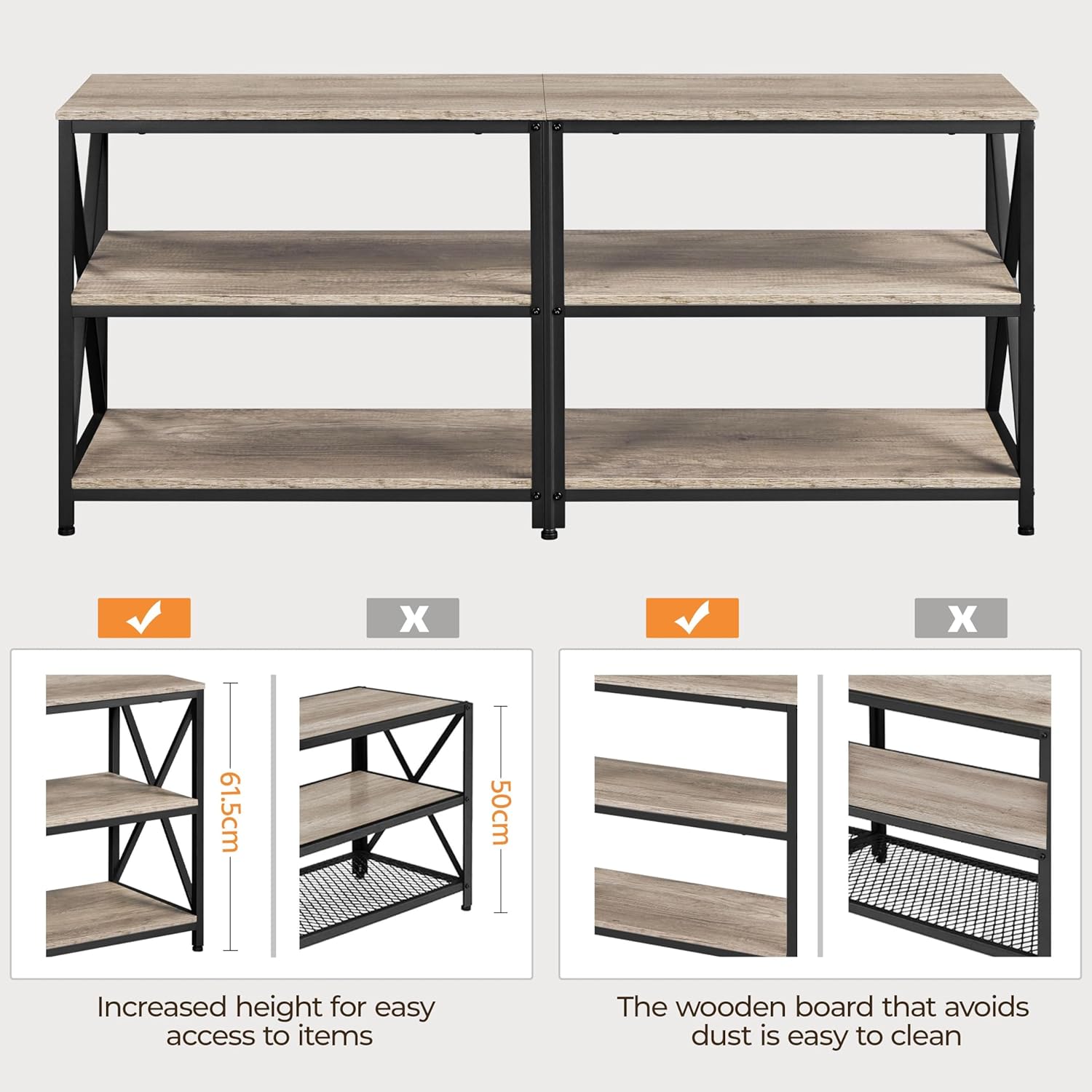 ✓

X

61.5cm

50cm

Increased height for easy access to items

✓

X

The wooden board that avoids dust is easy to clean