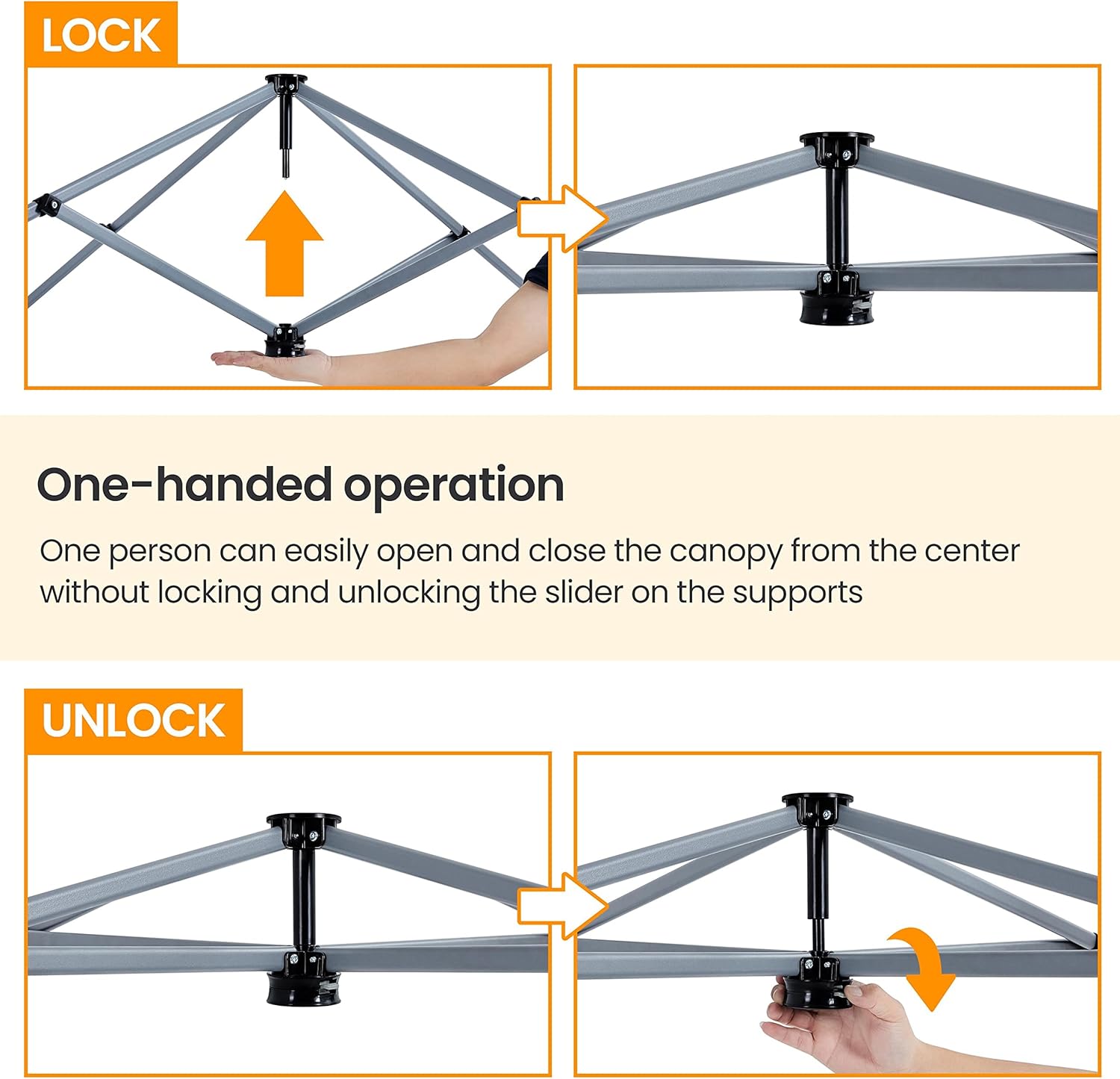 LOCK

One-handed operation

One person can easily open and close the canopy from the center without locking and unlocking the slider on the supports

UNLOCK