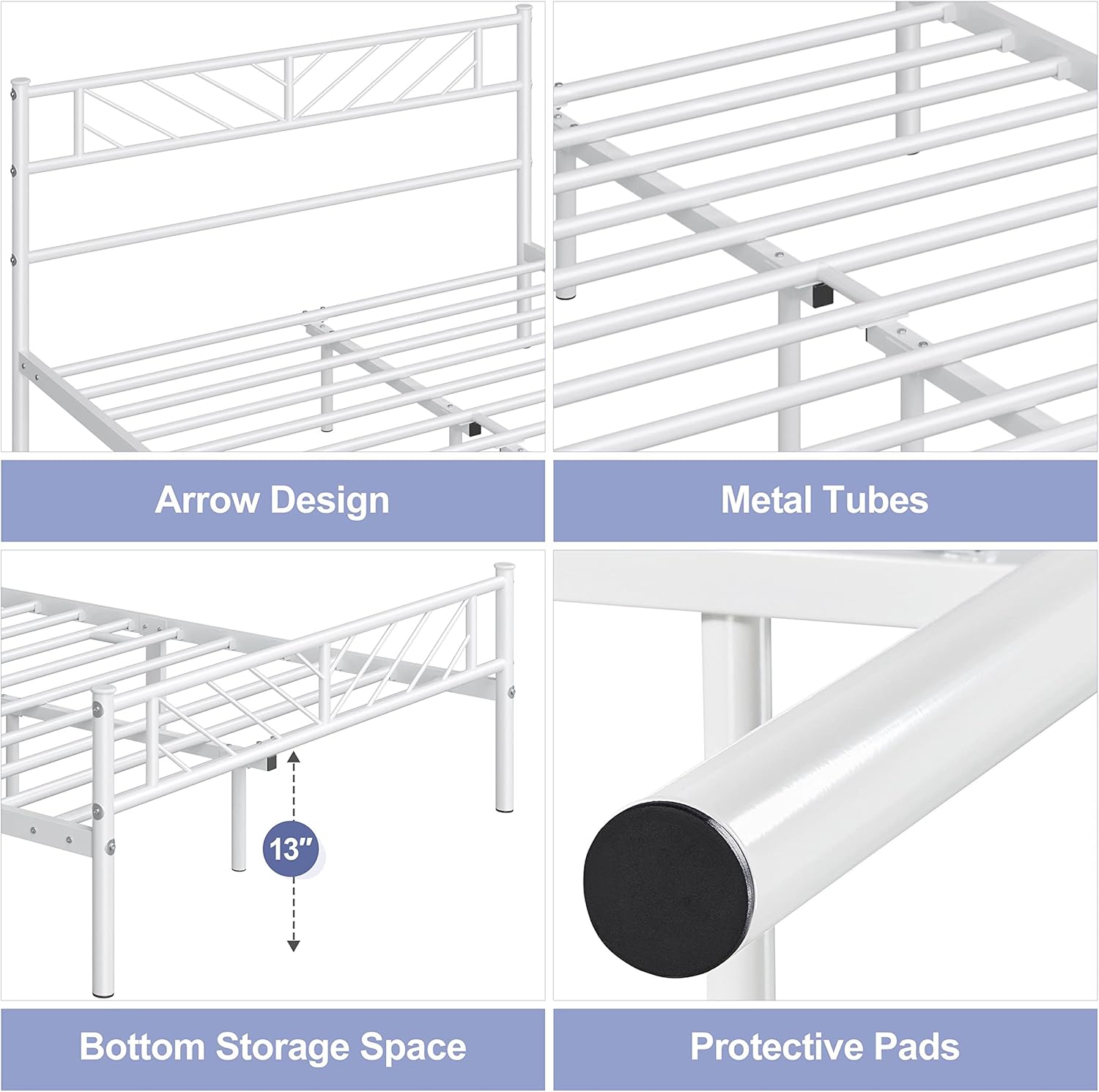 Arrow Design

Metal Tubes

13″

Bottom Storage Space

Protective Pads