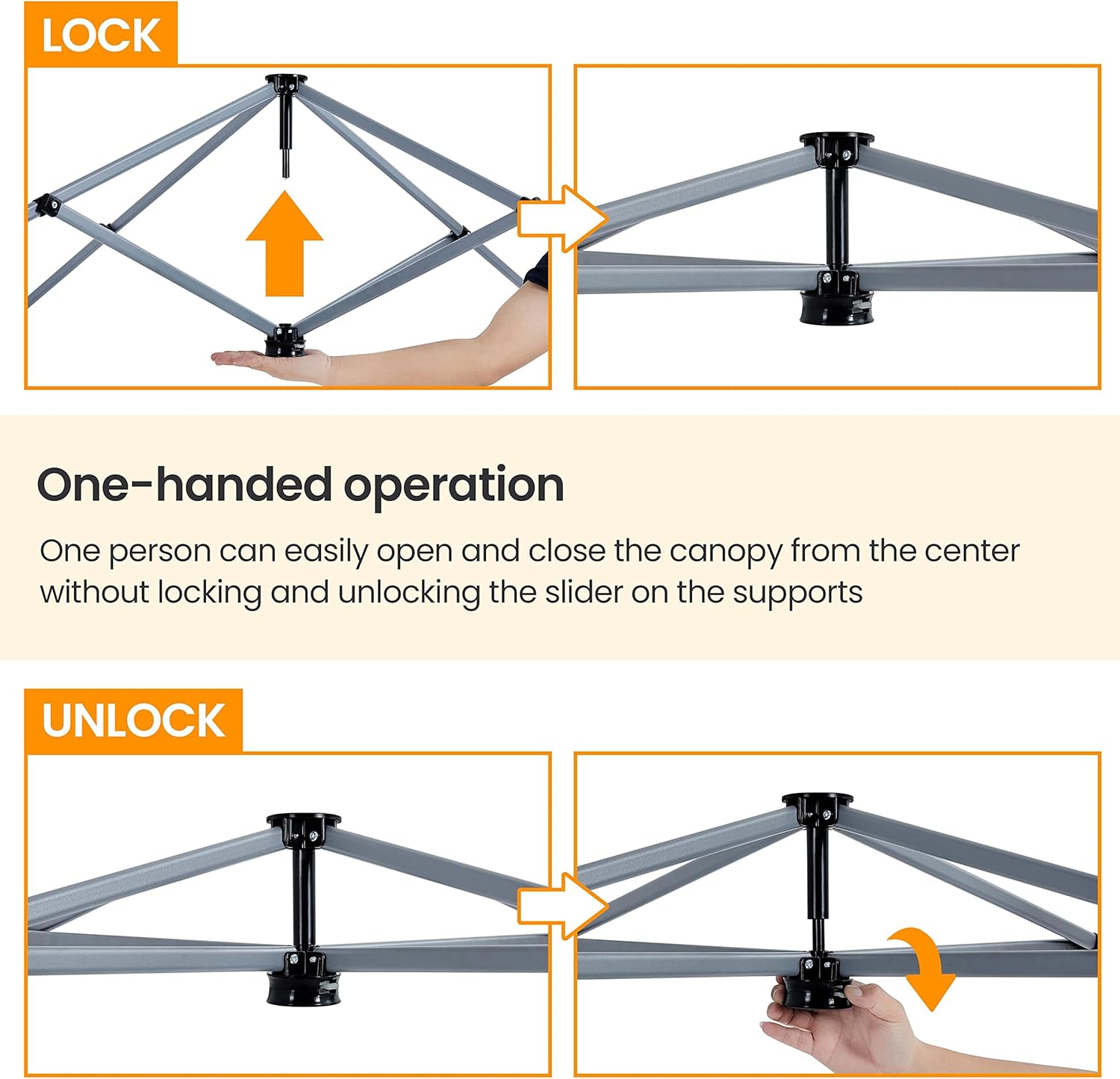 LOCK

One-handed operation

One person can easily open and close the canopy from the center without locking and unlocking the slider on the supports

UNLOCK