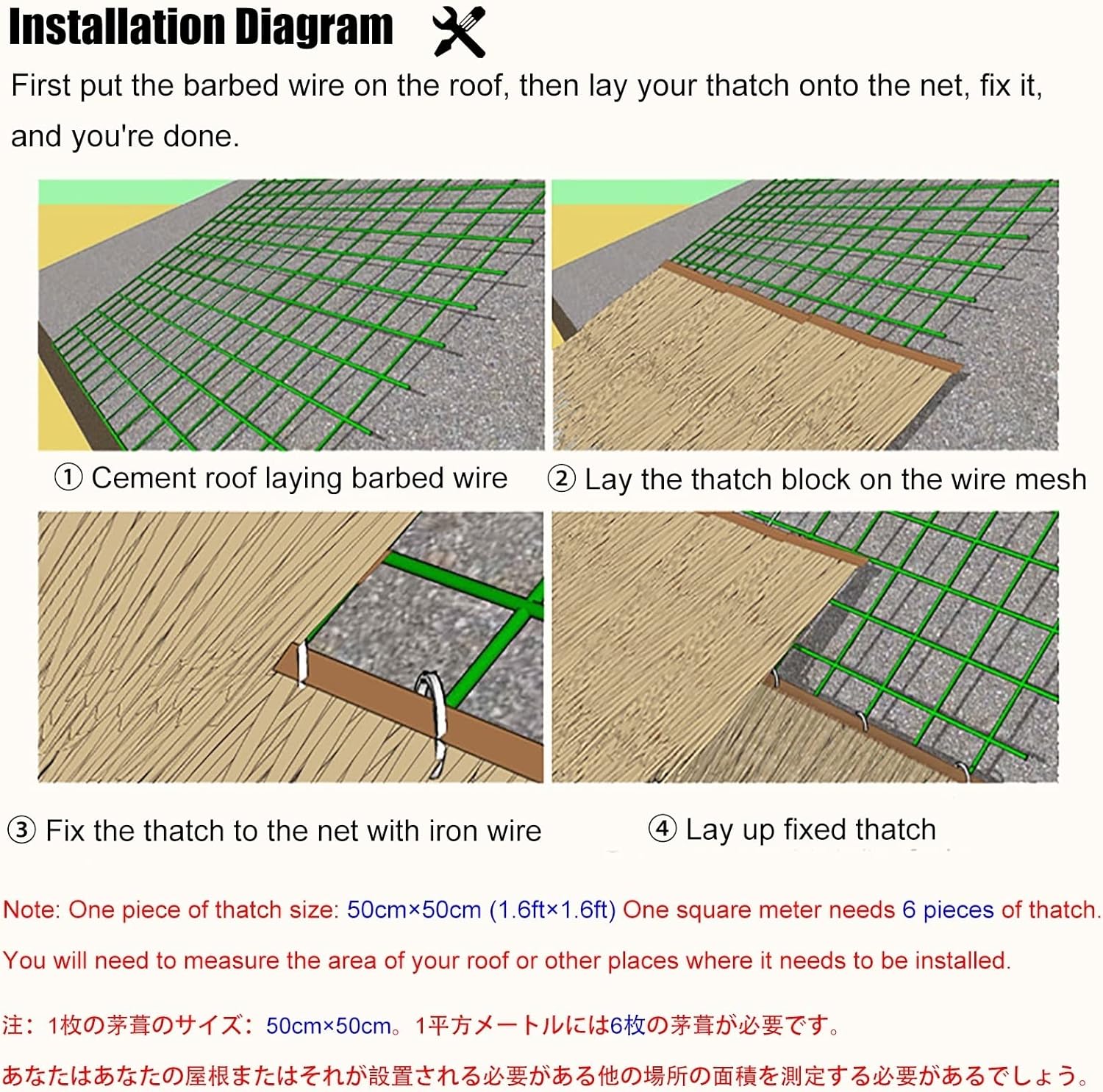 Installation Diagram

First put the barbed wire on the roof, then lay your thatch onto the net, fix it, and you're done.

① Cement roof laying barbed wire

② Lay the thatch block on the wire mesh

③ Fix the thatch to the net with iron wire

④ Lay up fixed thatch

Note: One piece of thatch size: 50cm×50cm (1.6ft×1.6ft) One square meter needs 6 pieces of thatch.

You will need to measure the area of your roof or other places where it needs to be installed.

注：1枚の茅葺のサイズ：50cm×50cm。1平方メートルには6枚の茅葺が必要です。

あなたはあなたの屋根またはそれが設置される必要がある他の場所の面積を測定する必要があるでしょう。