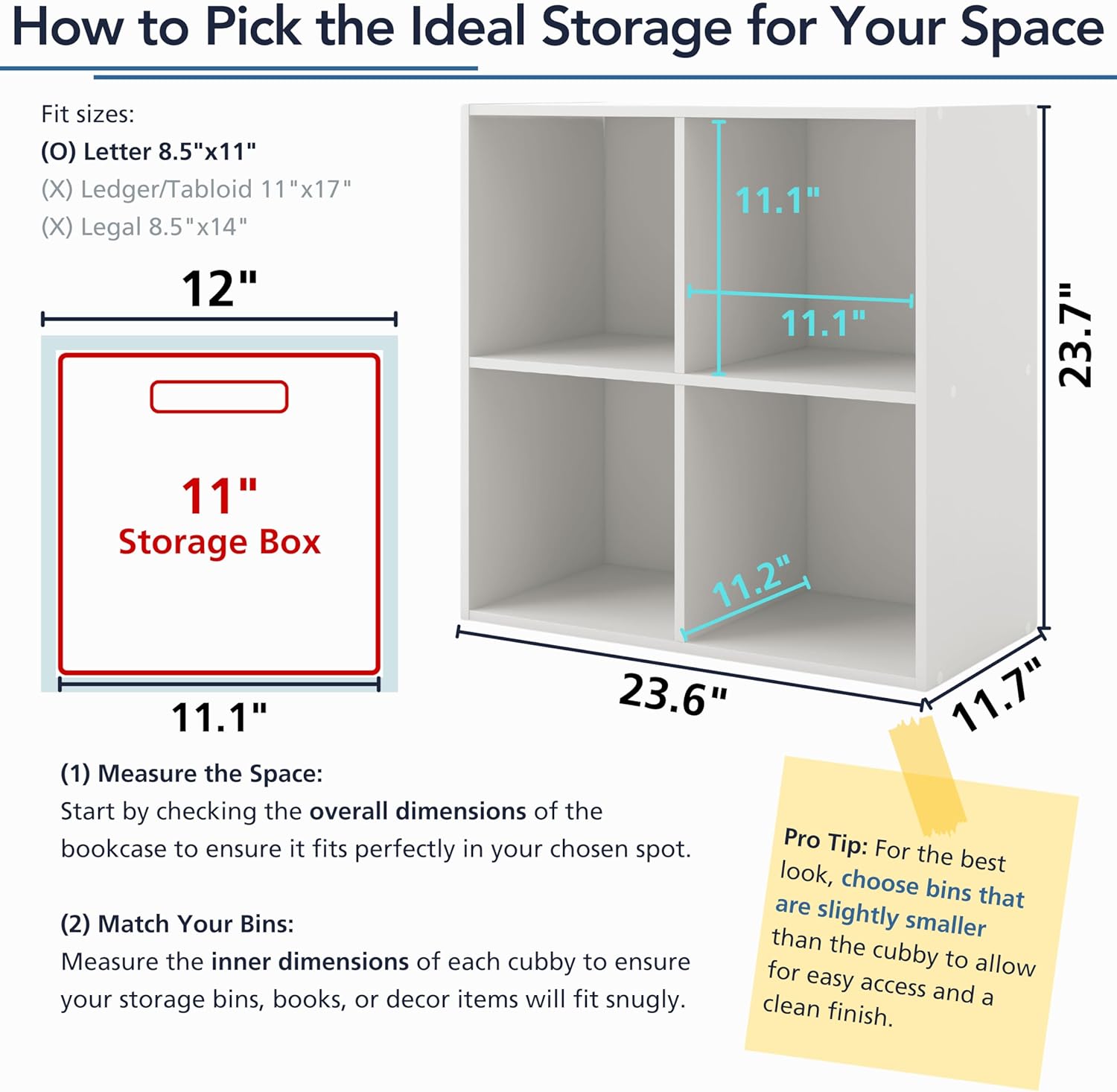 How to Pick the Ideal Storage for Your Space

Fit sizes:
(O) Letter 8.5"x11"
(X) Ledger/Tabloid 11"x17"
(X) Legal 8.5"x14"

12"

11"
Storage Box

11.1"

11.1"
11.1"
11.2"
23.7"
23.6"
11.7"

(1) Measure the Space:
Start by checking the overall dimensions of the bookcase to ensure it fits perfectly in your chosen spot.

(2) Match Your Bins:
Measure the inner dimensions of each cubby to ensure your storage bins, books, or decor items will fit snugly.

Pro Tip: For the best look, choose bins that are slightly smaller than the cubby to allow for easy access and a clean finish.