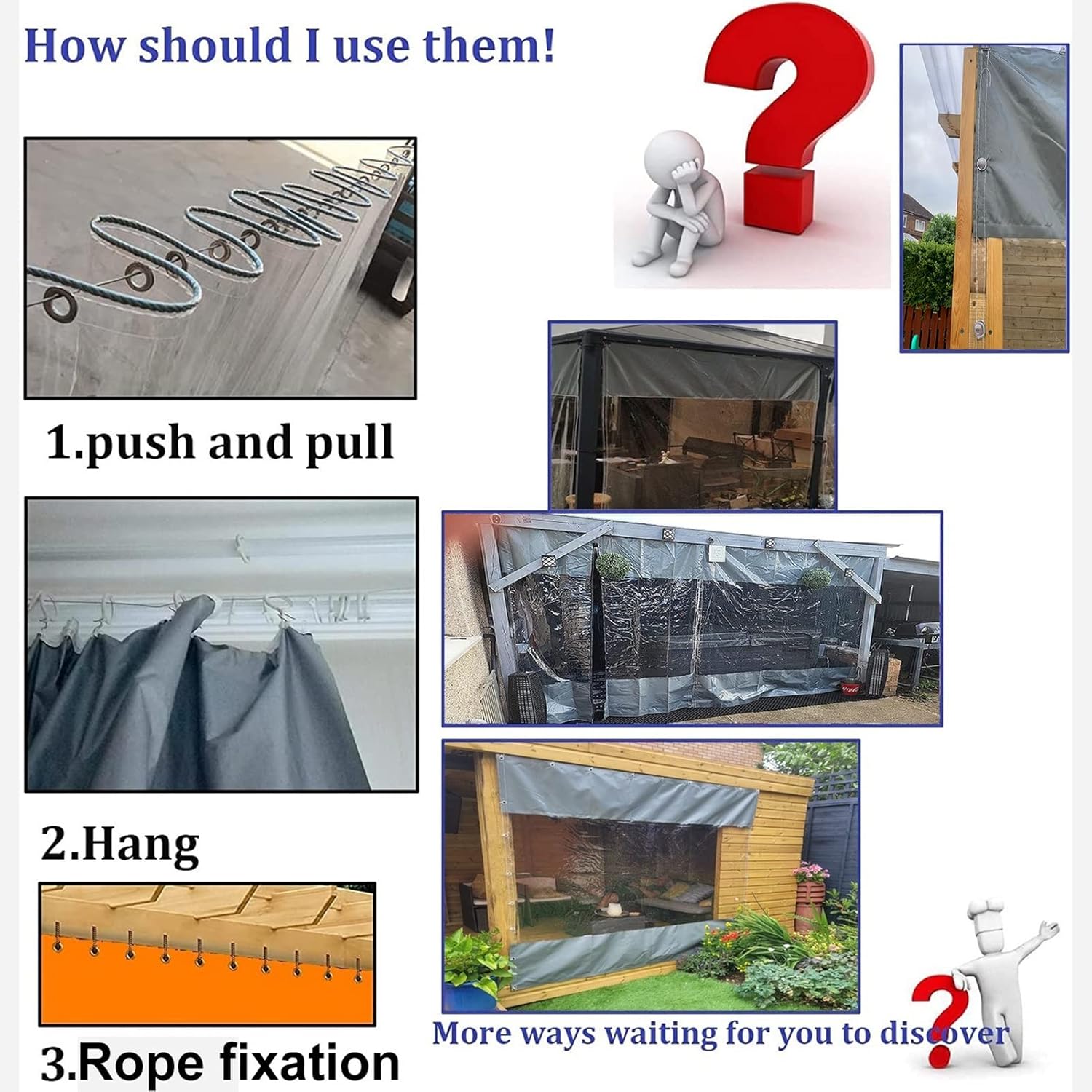 How should I use them!

1.push and pull

2.Hang

3.Rope fixation

More ways waiting for you to discover