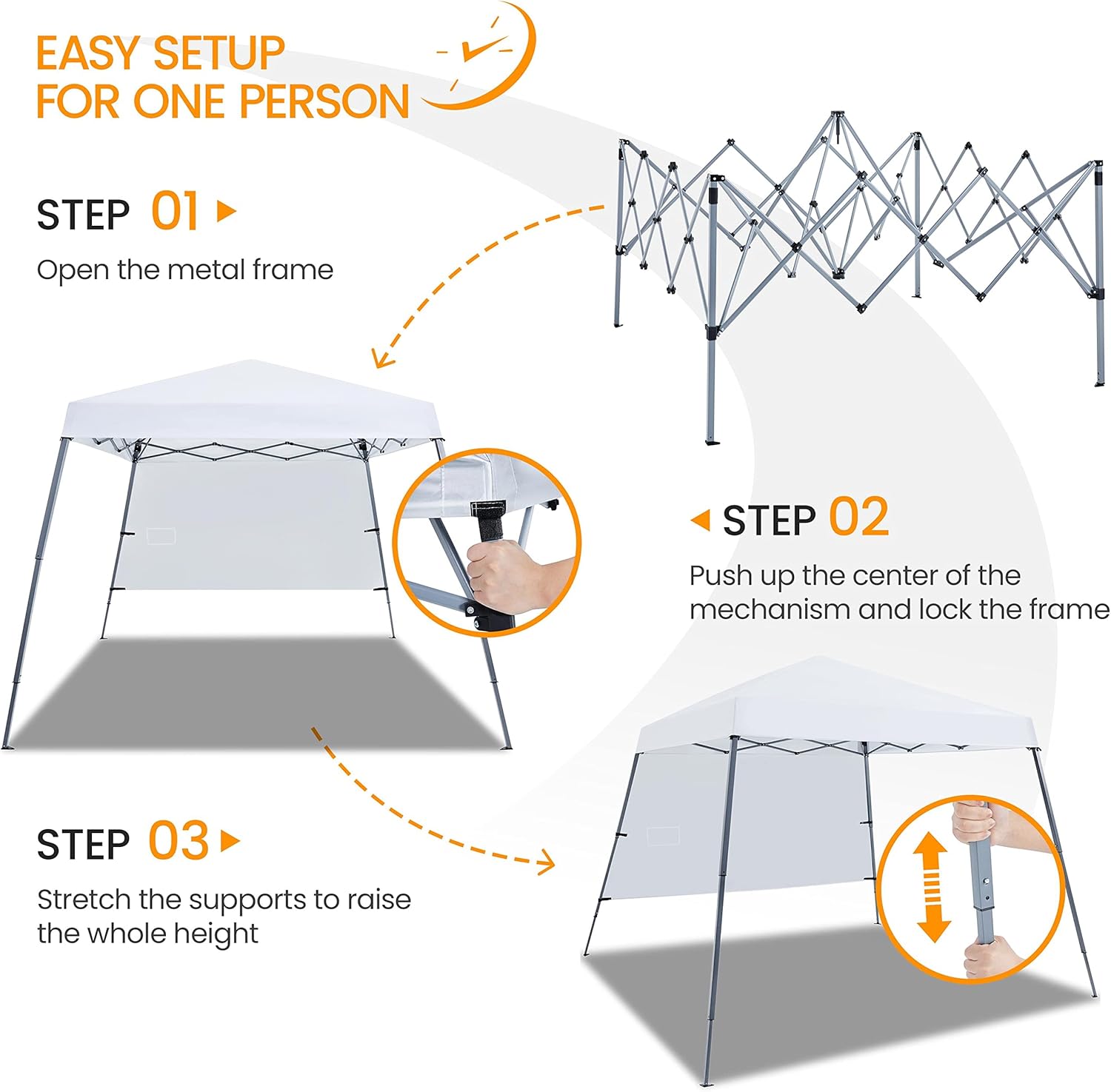 EASY SETUP
FOR ONE PERSON

STEP 01

Open the metal frame

STEP 02

Push up the center of the mechanism and lock the frame

STEP 03

Stretch the supports to raise the whole height