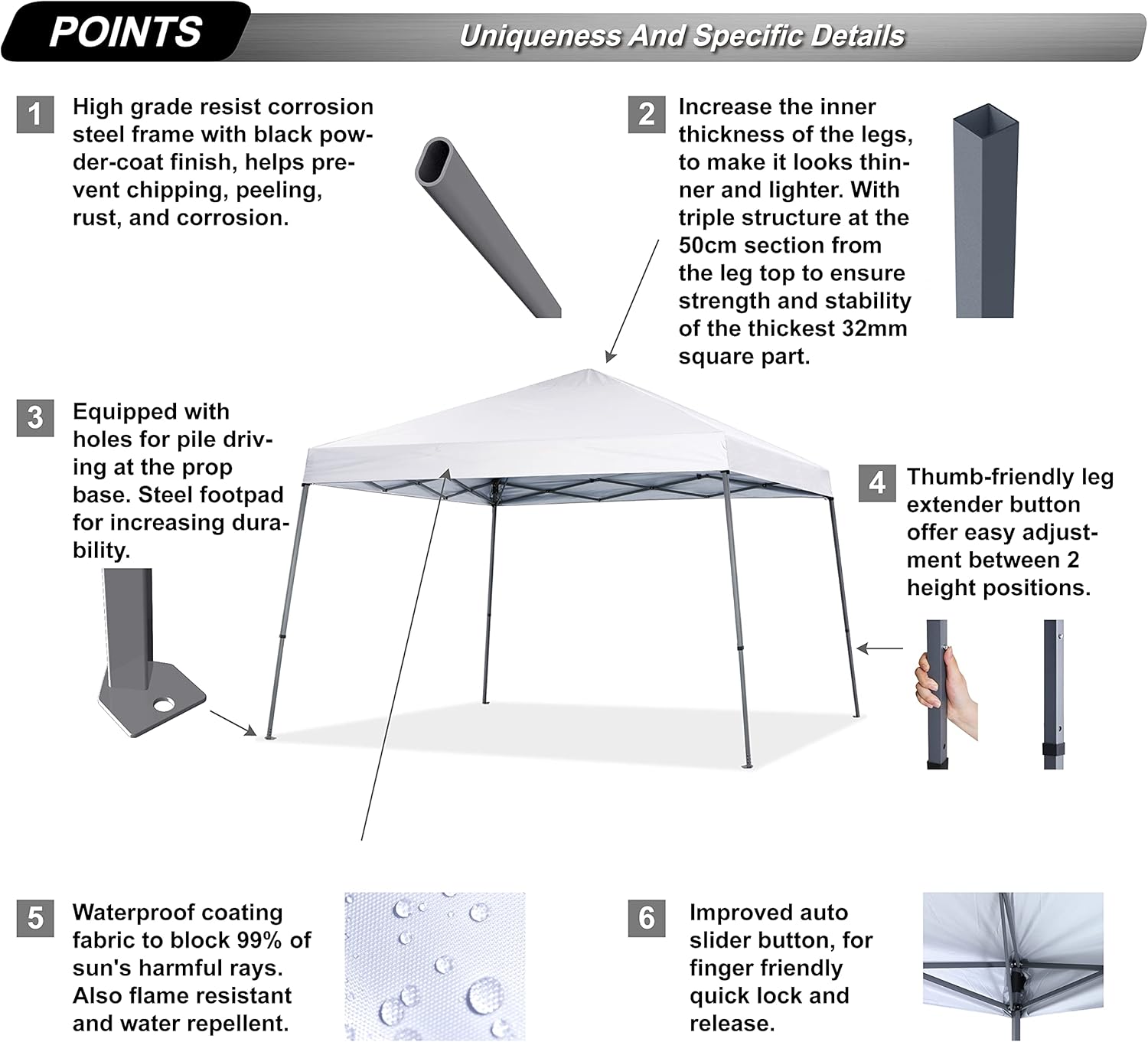 POINTS

Uniqueness And Specific Details

1 High grade resist corrosion steel frame with black powder-coat finish, helps prevent chipping, peeling, rust, and corrosion.

2 Increase the inner thickness of the legs, to make it looks thinner and lighter. With triple structure at the 50cm section from the leg top to ensure strength and stability of the thickest 32mm square part.

3 Equipped with holes for pile driving at the prop base. Steel footpad for increasing durability.

4 Thumb-friendly leg extender button offer easy adjustment between 2 height positions.

5 Waterproof coating fabric to block 99% of sun's harmful rays. Also flame resistant and water repellent.

6 Improved auto slider button, for finger friendly quick lock and release.